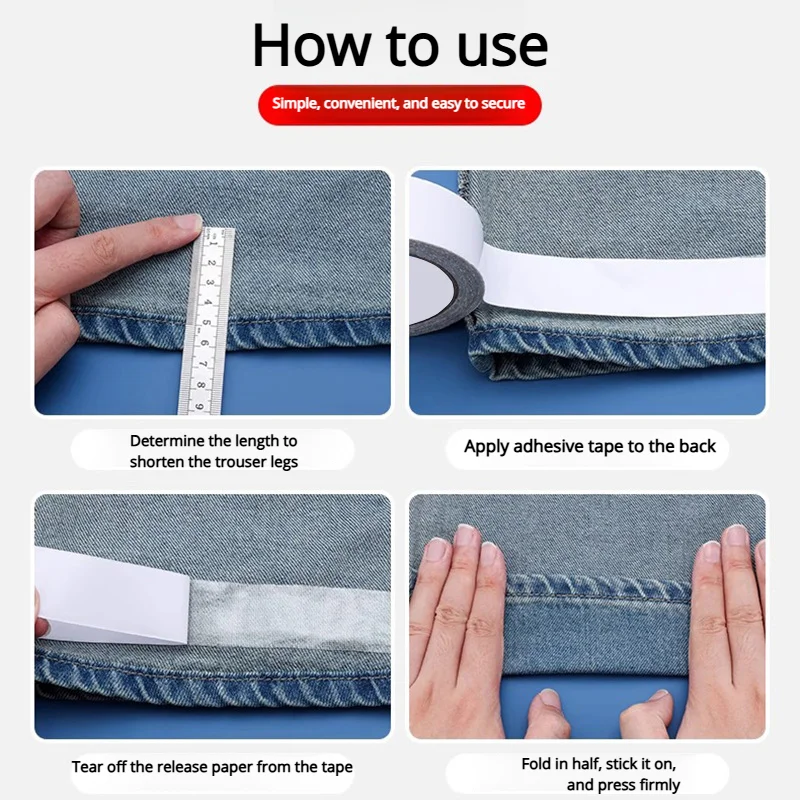 How to use

Simple, convenient, and easy to secure

1 2 3 4 5 6 7 8 9

Determine the length to shorten the trouser legs

Apply adhesive tape to the back

Tear off the release paper from the tape

Fold in half, stick it on, and press firmly