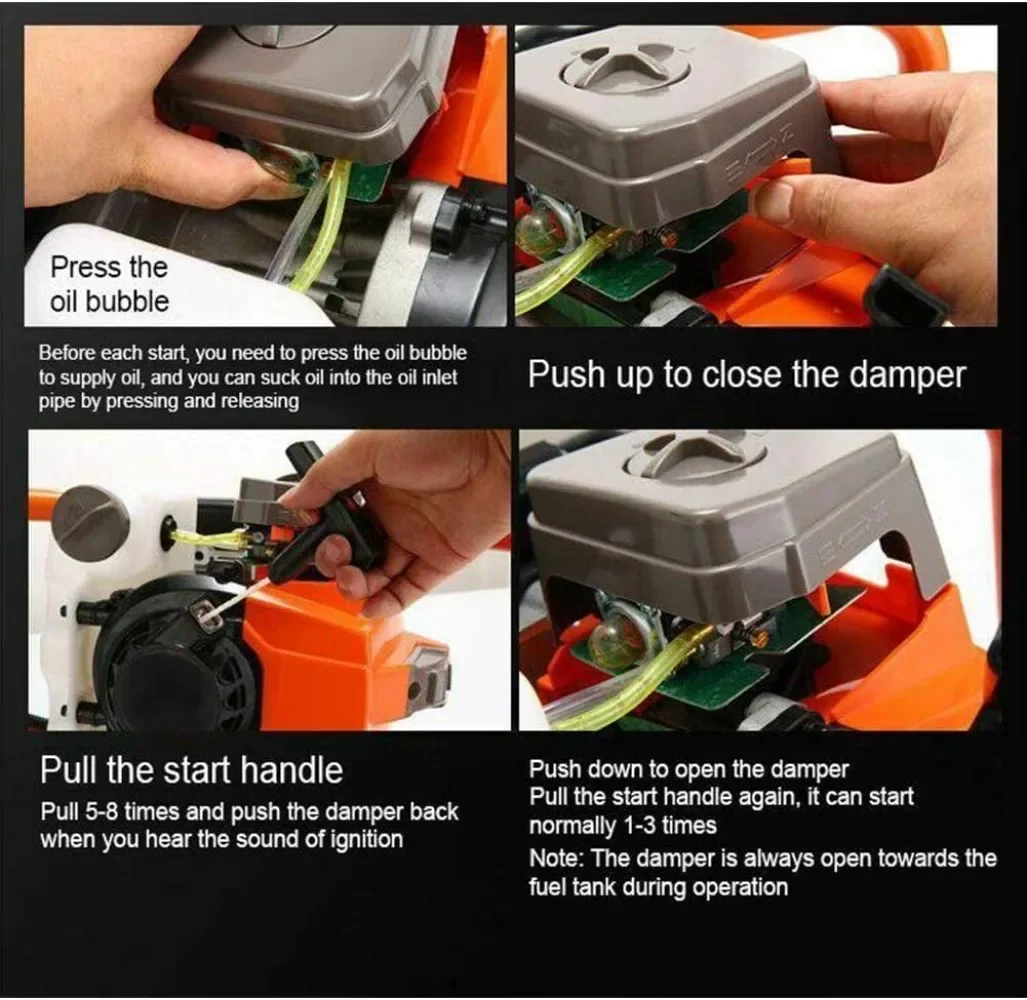 Press the oil bubble

Before each start, you need to press the oil bubble to supply oil, and you can suck oil into the oil inlet pipe by pressing and releasing

Push up to close the damper

Pull the start handle

Pull 5-8 times and push the damper back when you hear the sound of ignition

Push down to open the damper
Pull the start handle again, it can start normally 1-3 times
Note: The damper is always open towards the fuel tank during operation