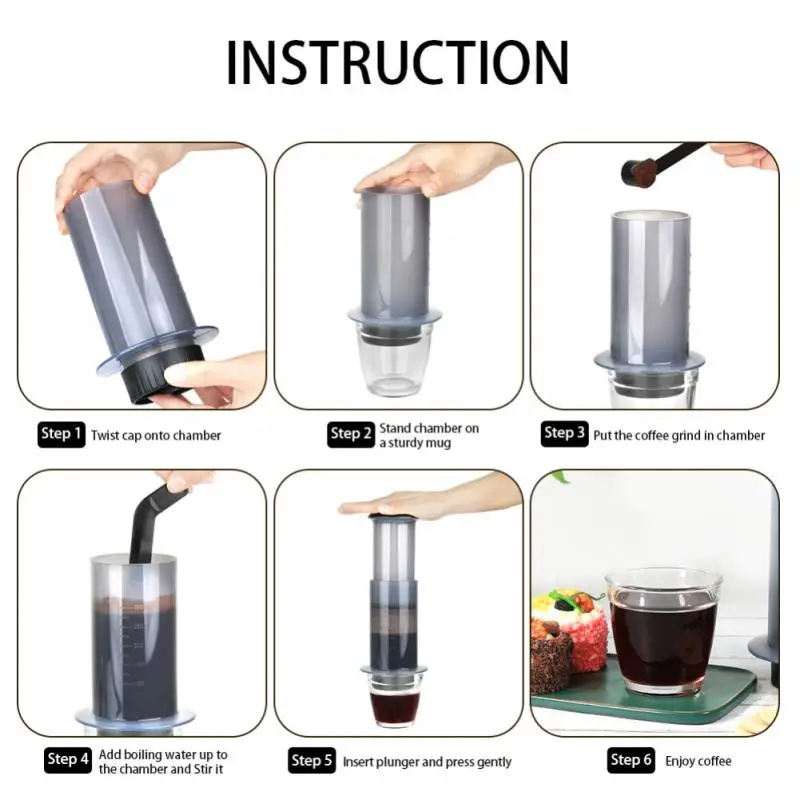 INSTRUCTION

Step 1 Twist cap onto chamber

Step 2 Stand chamber on a sturdy mug

Step 3 Put the coffee grind in chamber

Step 4 Add boiling water up to the chamber and Stir it

Step 5 Insert plunger and press gently

Step 6 Enjoy coffee