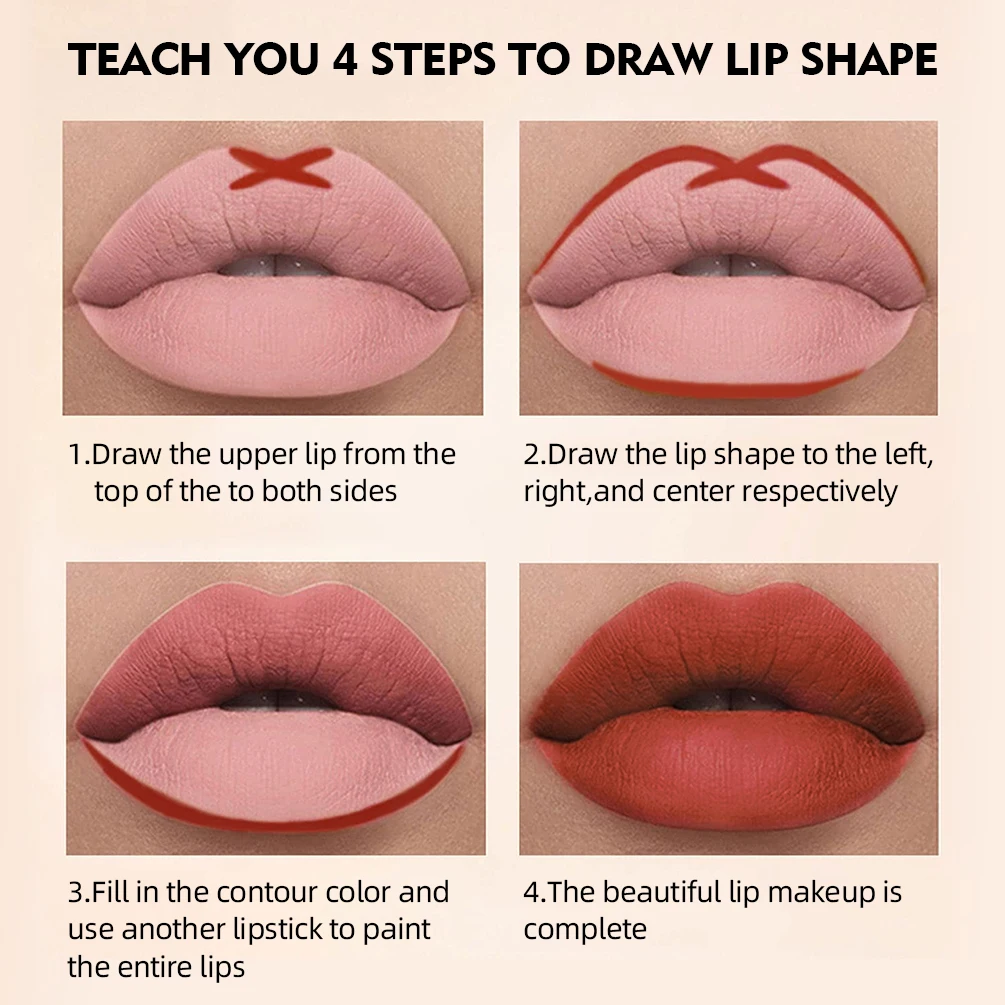 TEACH YOU 4 STEPS TO DRAW LIP SHAPE

1.Draw the upper lip from the top of the to both sides

2.Draw the lip shape to the left, right,and center respectively

3.Fill in the contour color and use another lipstick to paint the entire lips

4.The beautiful lip makeup is complete