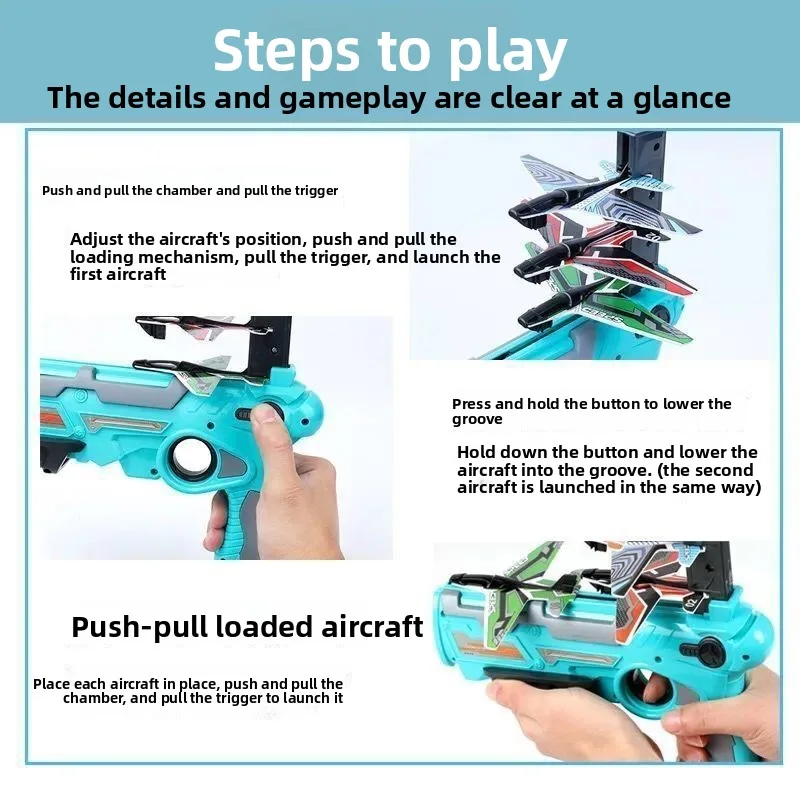 Steps to play
The details and gameplay are clear at a glance

Push and pull the chamber and pull the trigger

Adjust the aircraft's position, push and pull the loading mechanism, pull the trigger, and launch the first aircraft

Press and hold the button to lower the groove

Hold down the button and lower the aircraft into the groove. (the second aircraft is launched in the same way)

Push-pull loaded aircraft

Place each aircraft in place, push and pull the chamber, and pull the trigger to launch it