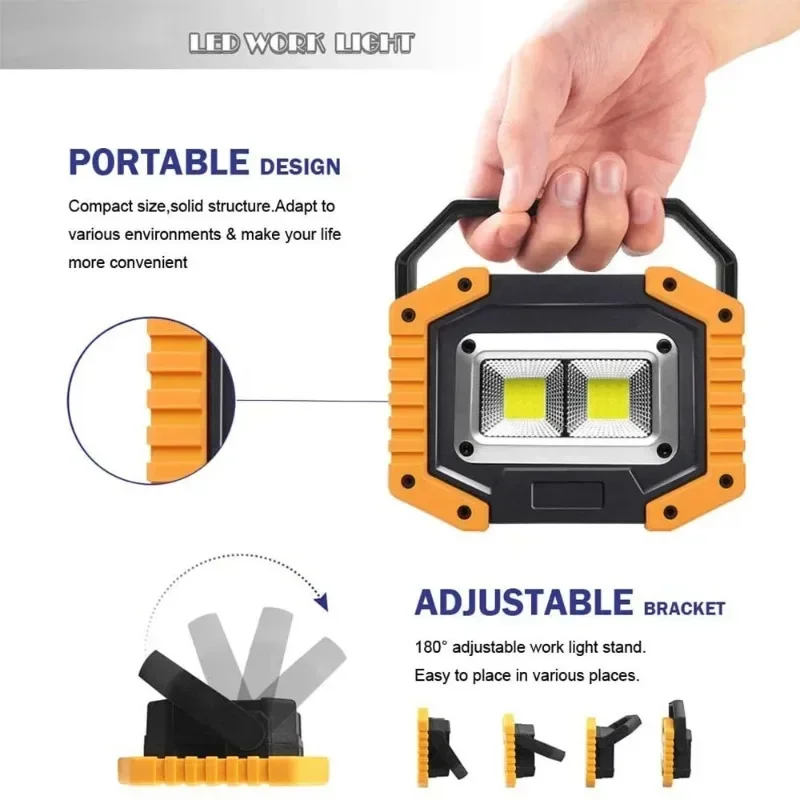 LED WORK LIGHT

PORTABLE DESIGN

Compact size,solid structure.Adapt to various environments & make your life more convenient

ADJUSTABLE BRACKET

180° adjustable work light stand.
Easy to place in various places.