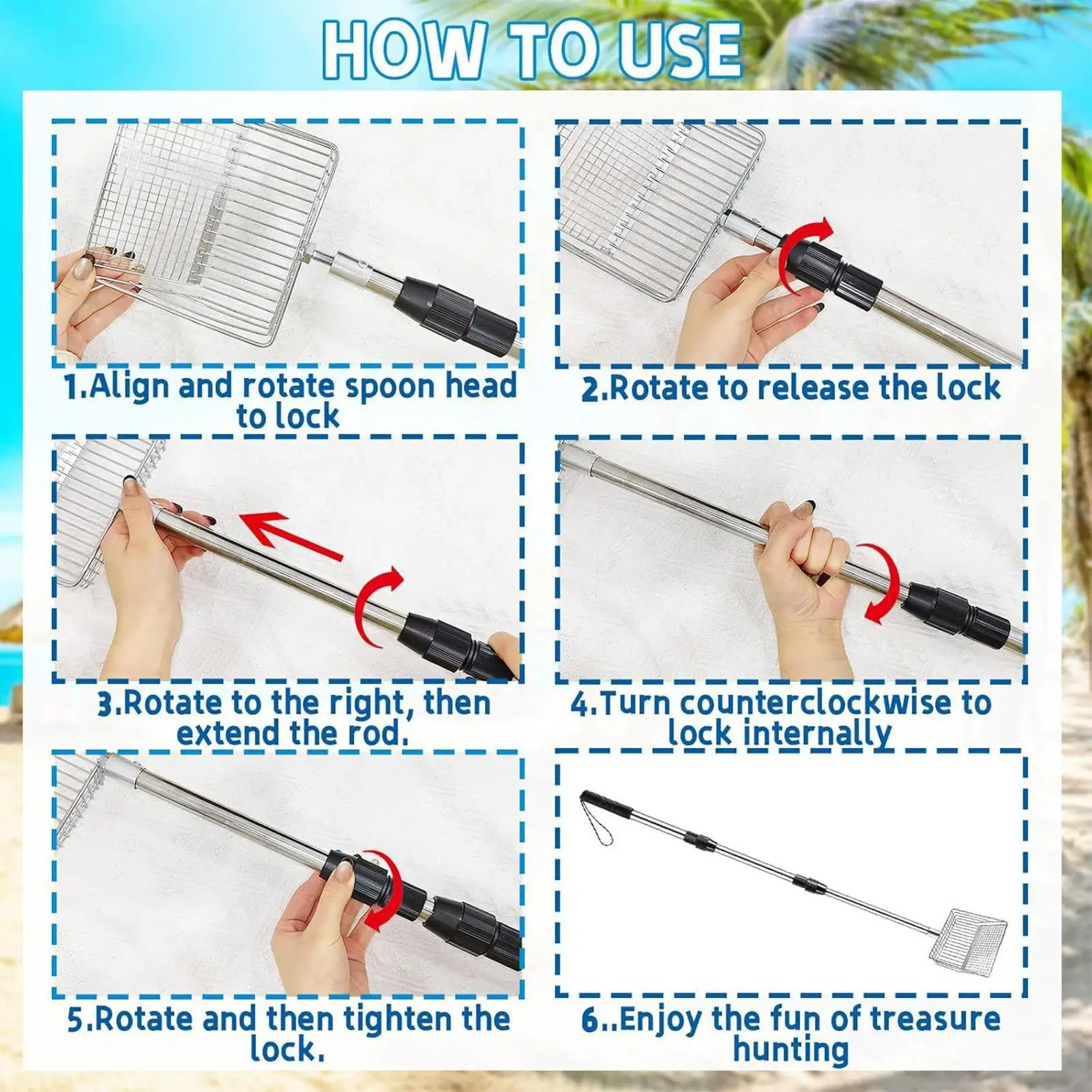 HOW TO USE

1.Align and rotate spoon head to lock

2.Rotate to release the lock

3.Rotate to the right, then extend the rod.

4.Turn counterclockwise to lock internally

5.Rotate and then tighten the lock.

6..Enjoy the fun of treasure hunting