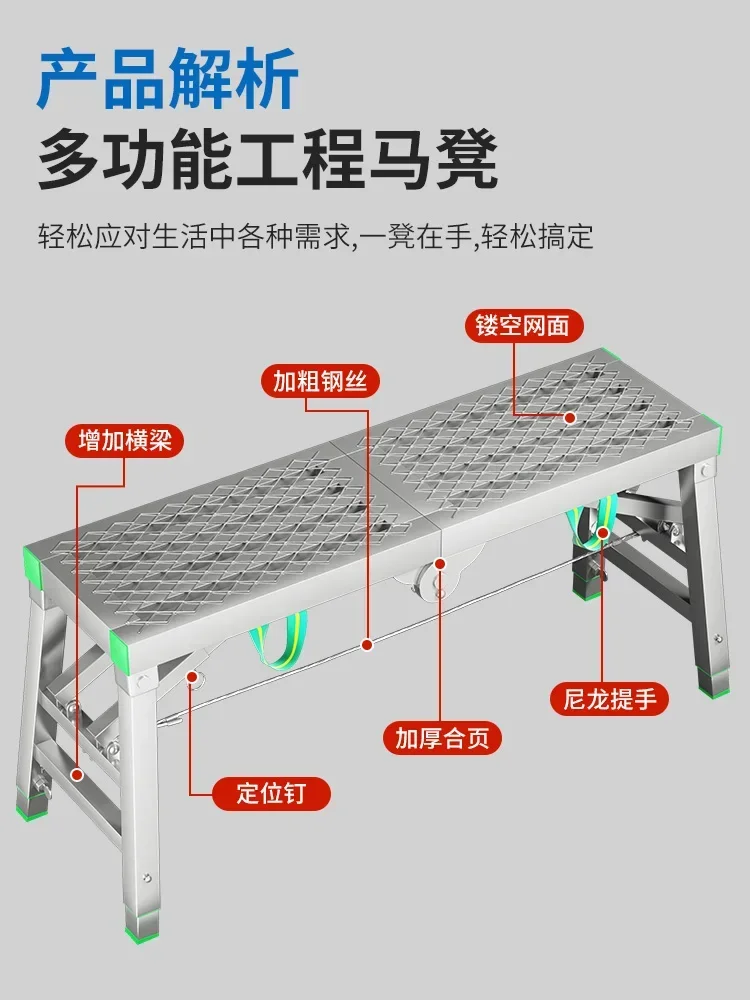 产品解析
多功能工程马凳

轻松应对生活中各种需求,一凳在手,轻松搞定

镂空网面

加粗钢丝

增加横梁

尼龙提手

加厚合页

定位钉