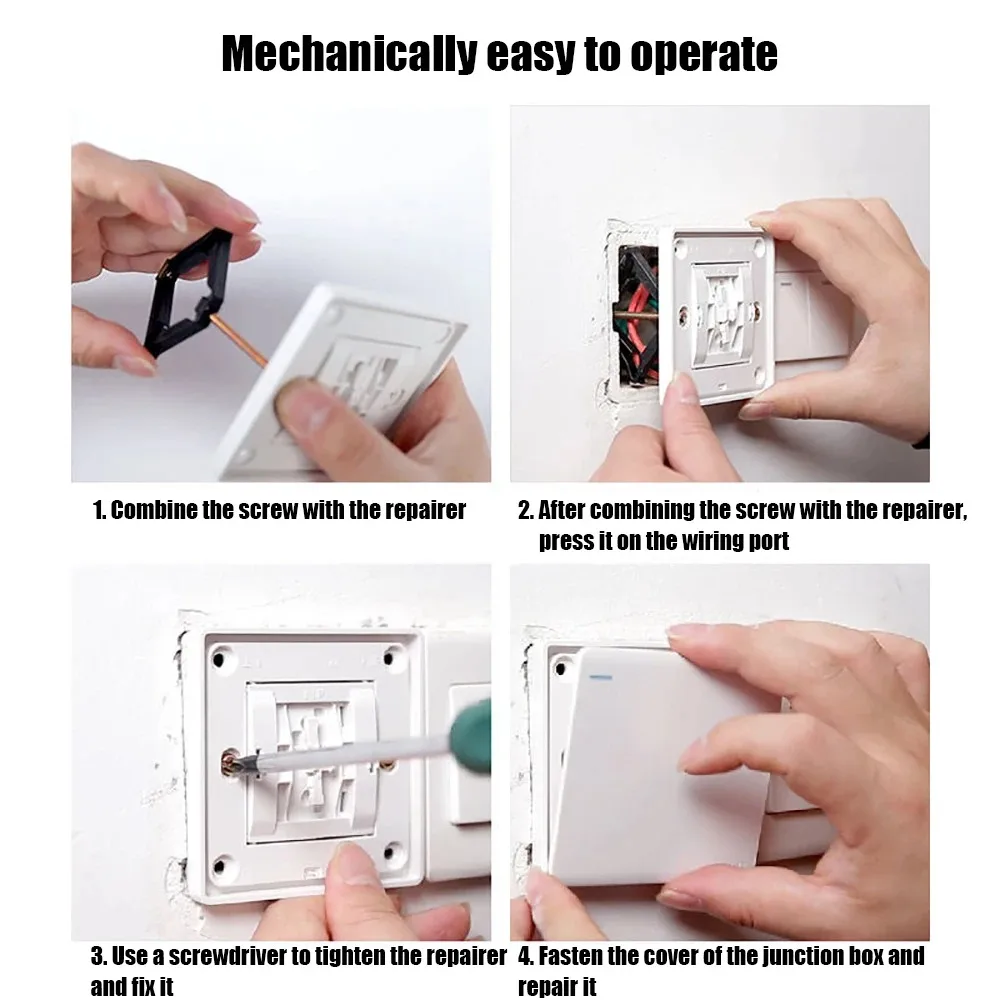 Mechanically easy to operate

1. Combine the screw with the repairer

2. After combining the screw with the repairer, press it on the wiring port

3. Use a screwdriver to tighten the repairer and fix it

4. Fasten the cover of the junction box and repair it