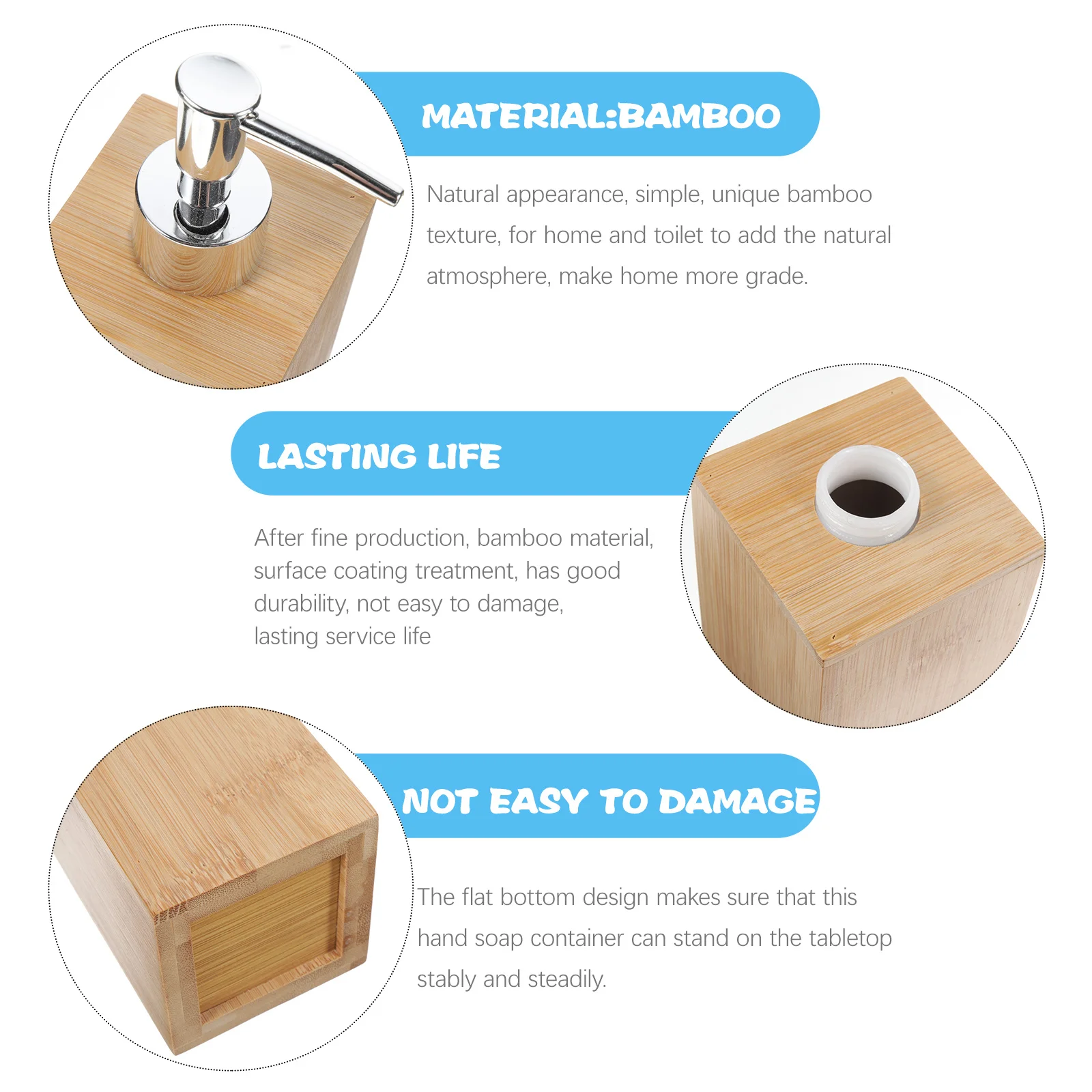 MATERIAL:BAMBOO

Natural appearance, simple, unique bamboo texture, for home and toilet to add the natural atmosphere, make home more grade.

LASTING LIFE

After fine production, bamboo material, surface coating treatment, has good durability, not easy to damage, lasting service life

NOT EASY TO DAMAGE

The flat bottom design makes sure that this hand soap container can stand on the tabletop stably and steadily.