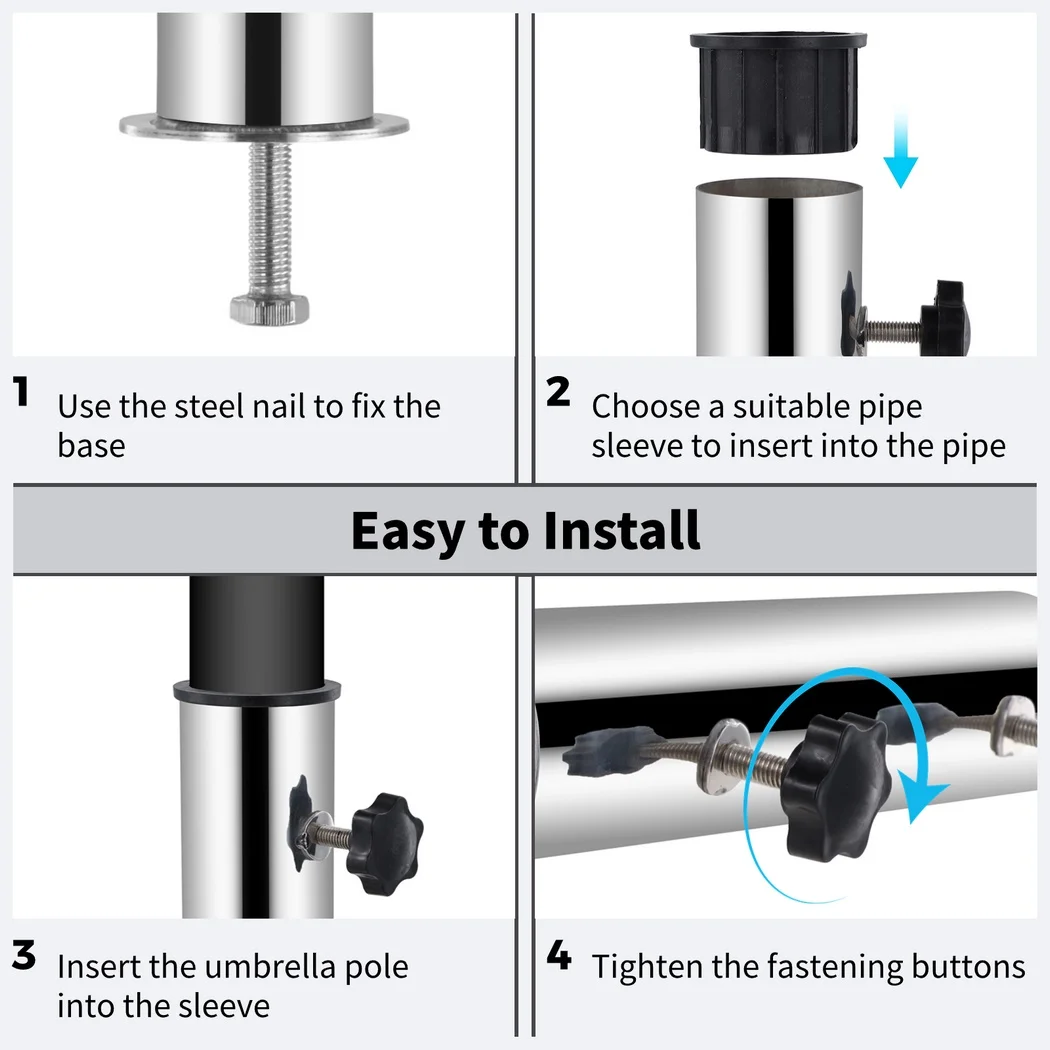 1 Use the steel nail to fix the base

2 Choose a suitable pipe sleeve to insert into the pipe

Easy to Install

3 Insert the umbrella pole into the sleeve

4 Tighten the fastening buttons