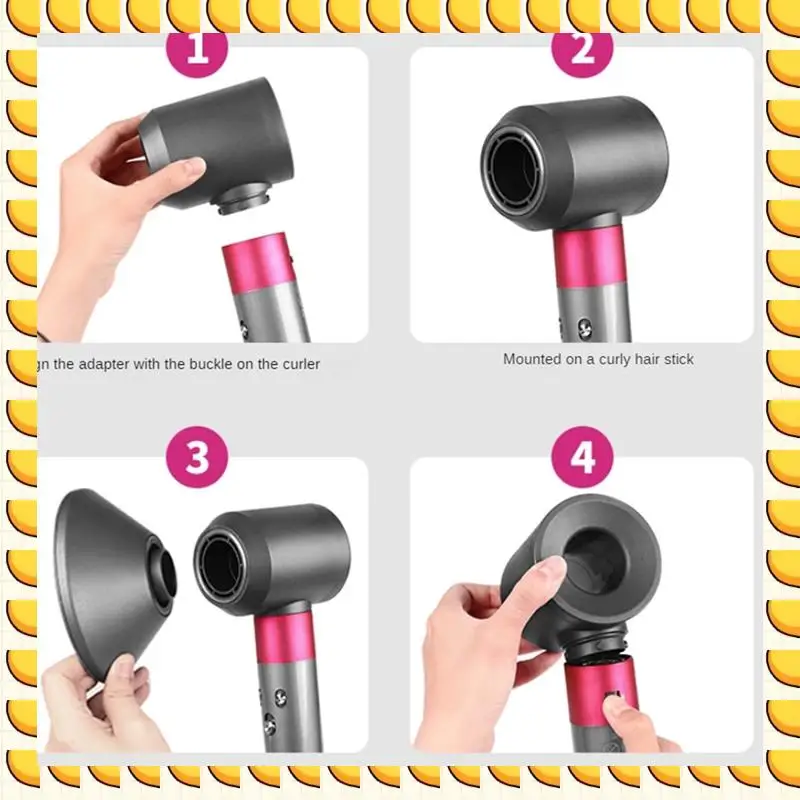 1

2

gn the adapter with the buckle on the curler

Mounted on a curly hair stick

3

4