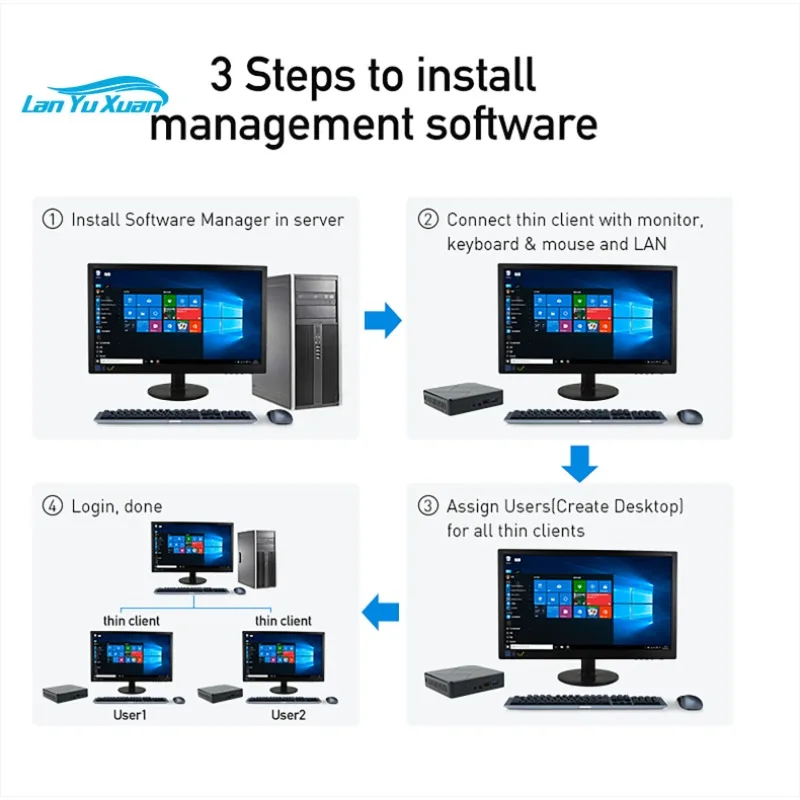 Lan Yu Xuan

3 Steps to install management software

① Install Software Manager in server

② Connect thin client with monitor, keyboard & mouse and LAN

③ Assign Users(Create Desktop) for all thin clients

④ Login, done

thin client

thin client

User1

User2