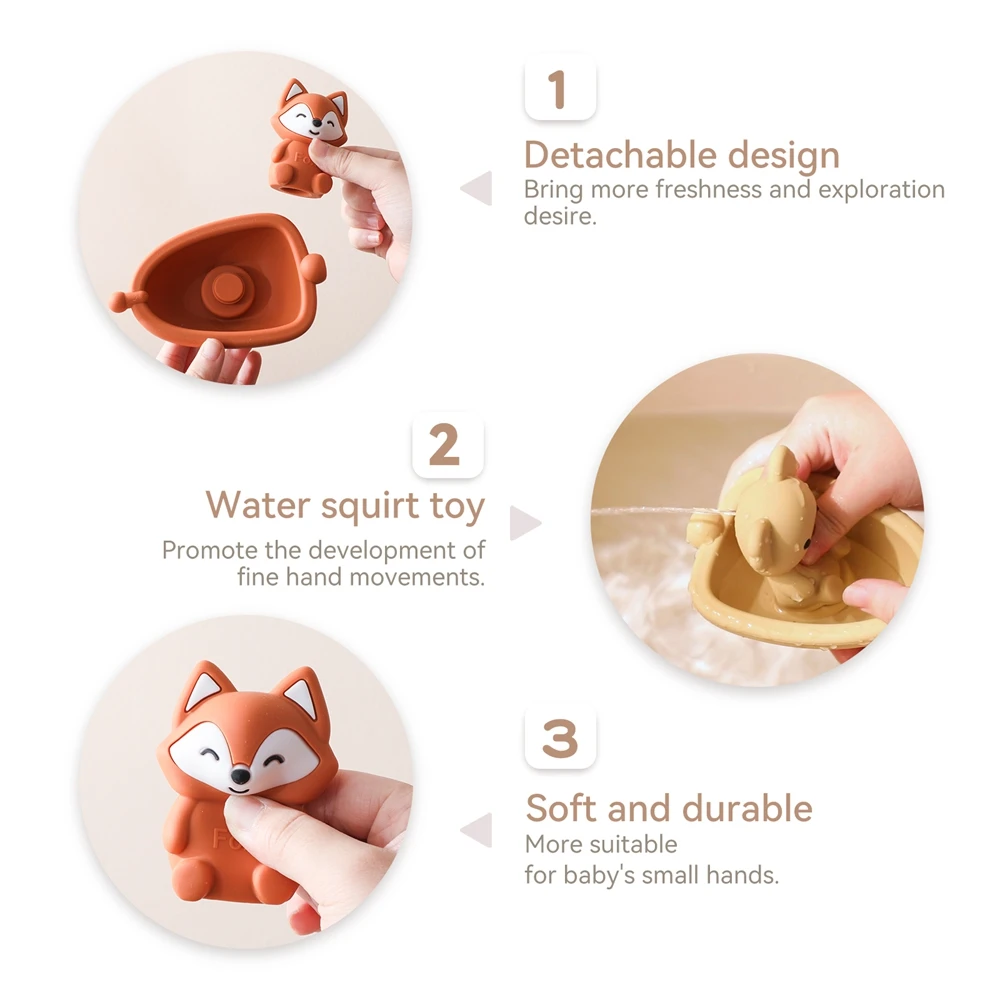 1
Detachable design
Bring more freshness and exploration desire.

2
Water squirt toy
Promote the development of fine hand movements.

3
Soft and durable
More suitable
for baby's small hands.