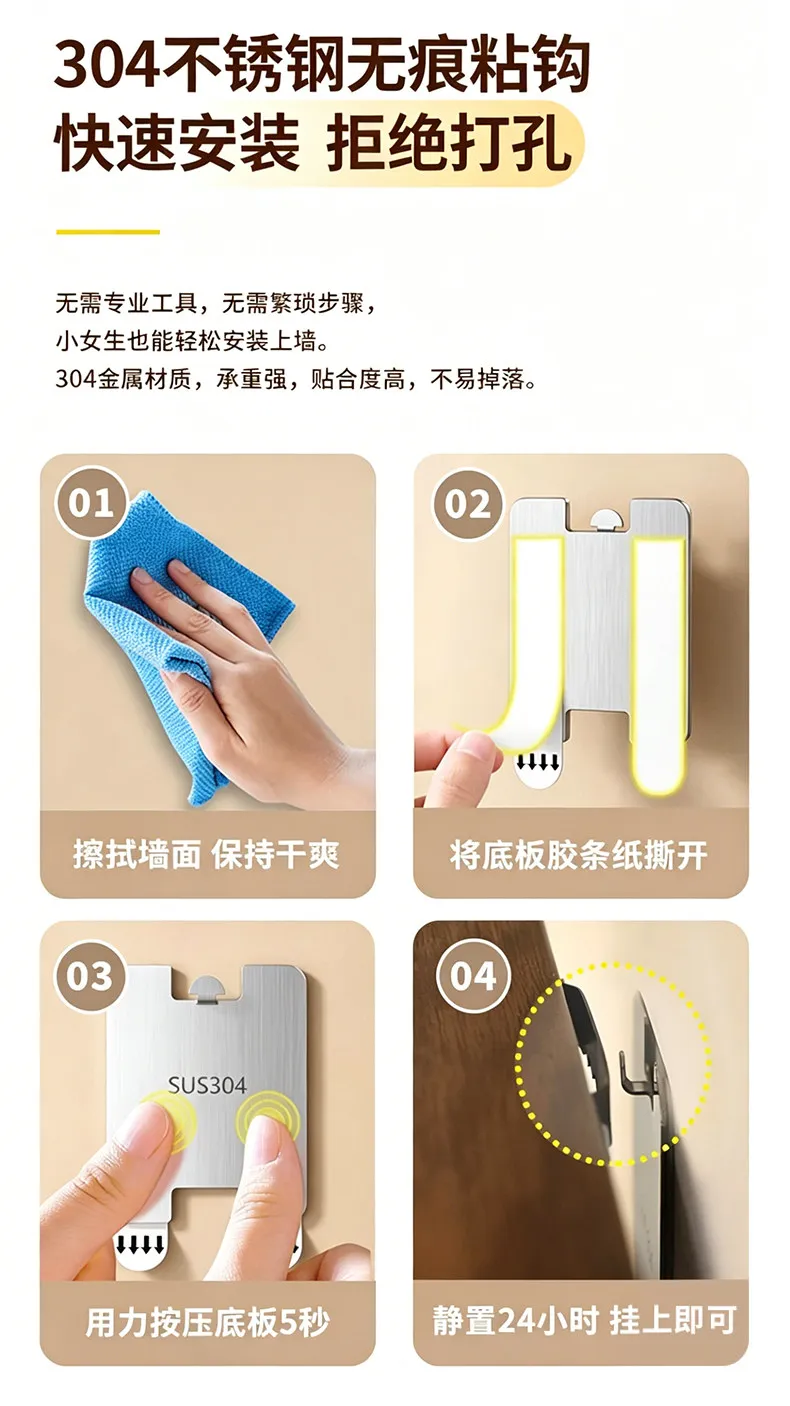 304不锈钢无痕粘钩
快速安装 拒绝打孔

无需专业工具，无需繁琐步骤，
小女生也能轻松安装上墙。
304金属材质，承重强，贴合度高，不易掉落。

01
擦拭墙面 保持干爽

02
将底板胶条纸撕开

03
SUS304
用力按压底板5秒

04
静置24小时 挂上即可