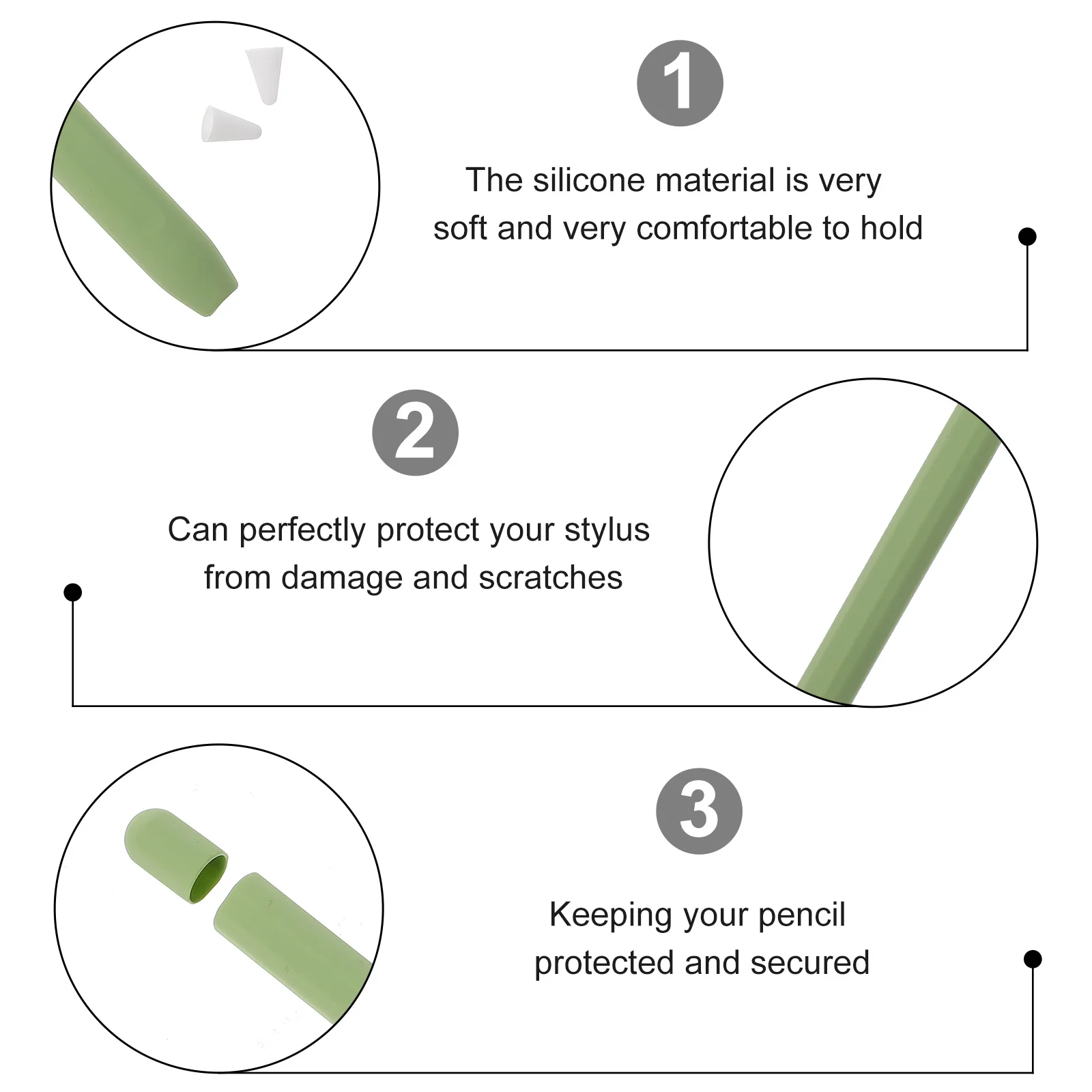 1

The silicone material is very soft and very comfortable to hold

2

Can perfectly protect your stylus from damage and scratches

3

Keeping your pencil protected and secured