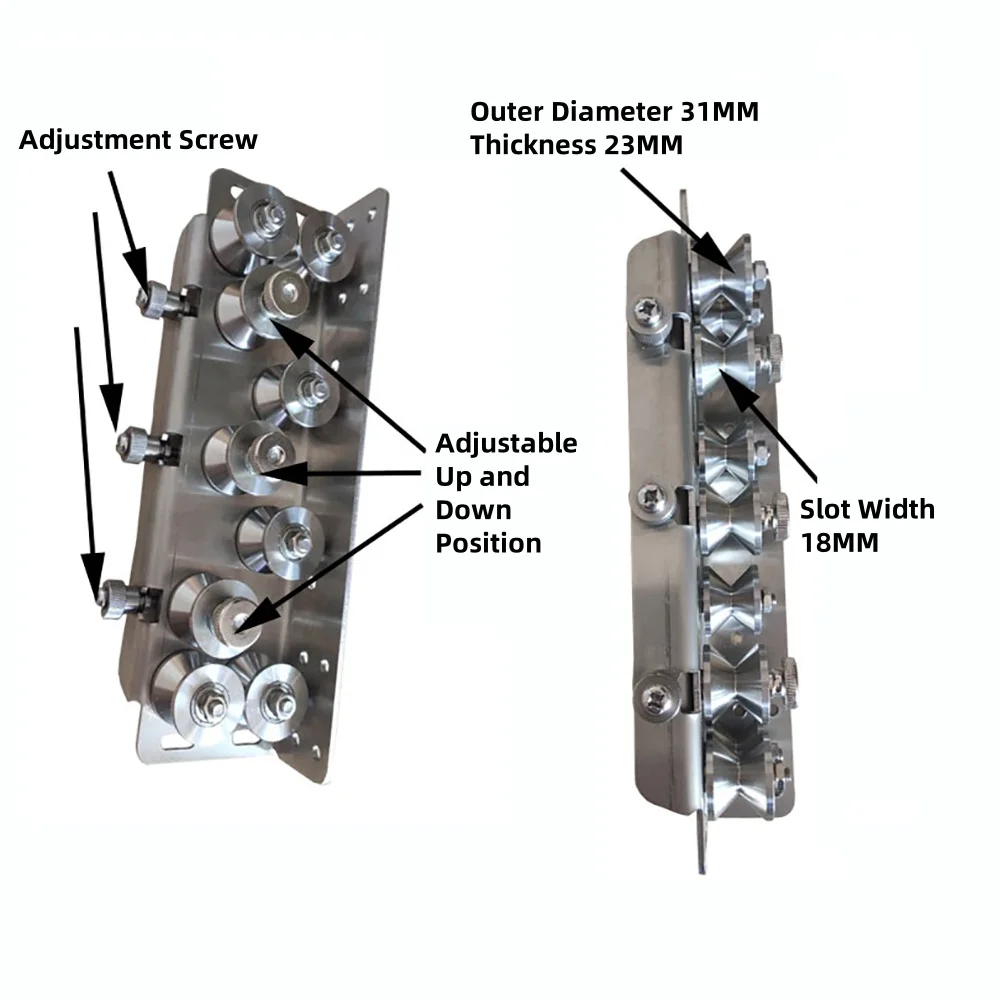 Adjustment Screw

Adjustable
Up and
Down
Position

Outer Diameter 31MM
Thickness 23MM

Slot Width
18MM