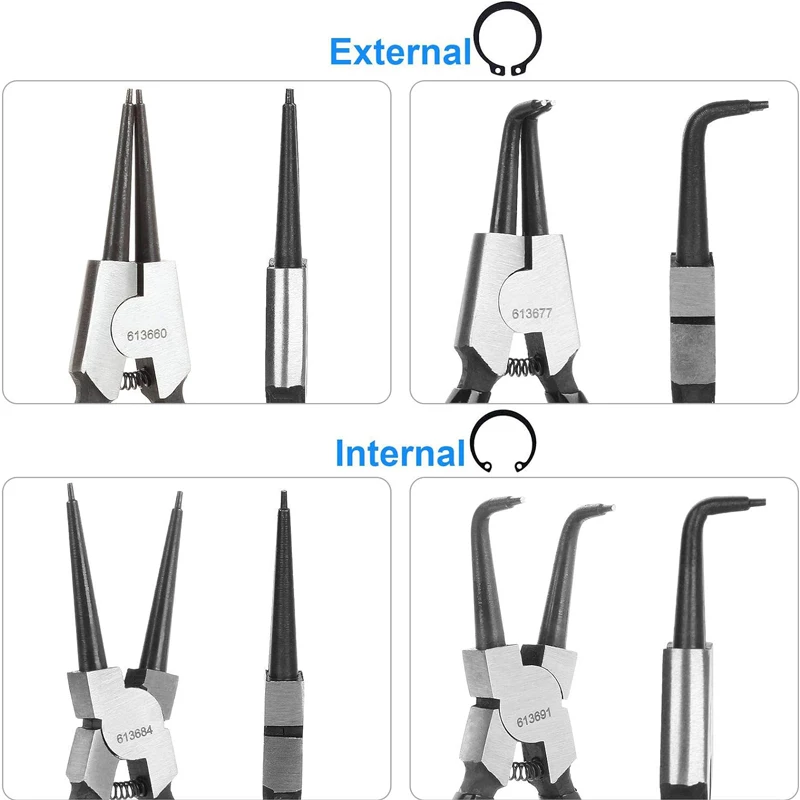 External

613660

613677

Internal

613684

613691