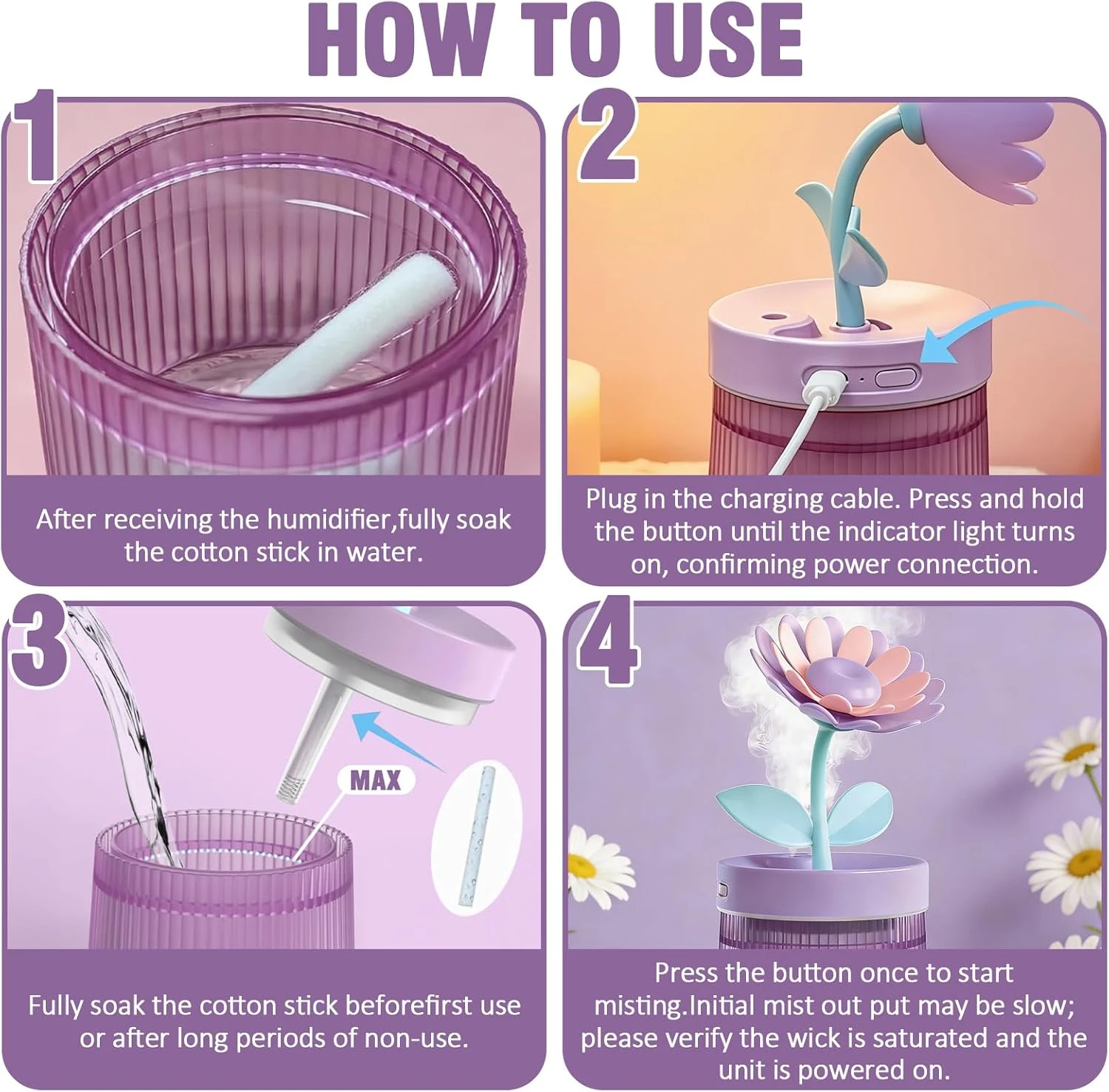 HOW TO USE

1

After receiving the humidifier,fully soak the cotton stick in water.

2

Plug in the charging cable. Press and hold the button until the indicator light turns on, confirming power connection.

3

MAX

Fully soak the cotton stick beforefirst use or after long periods of non-use.

4

Press the button once to start misting.Initial mist out put may be slow; please verify the wick is saturated and the unit is powered on.