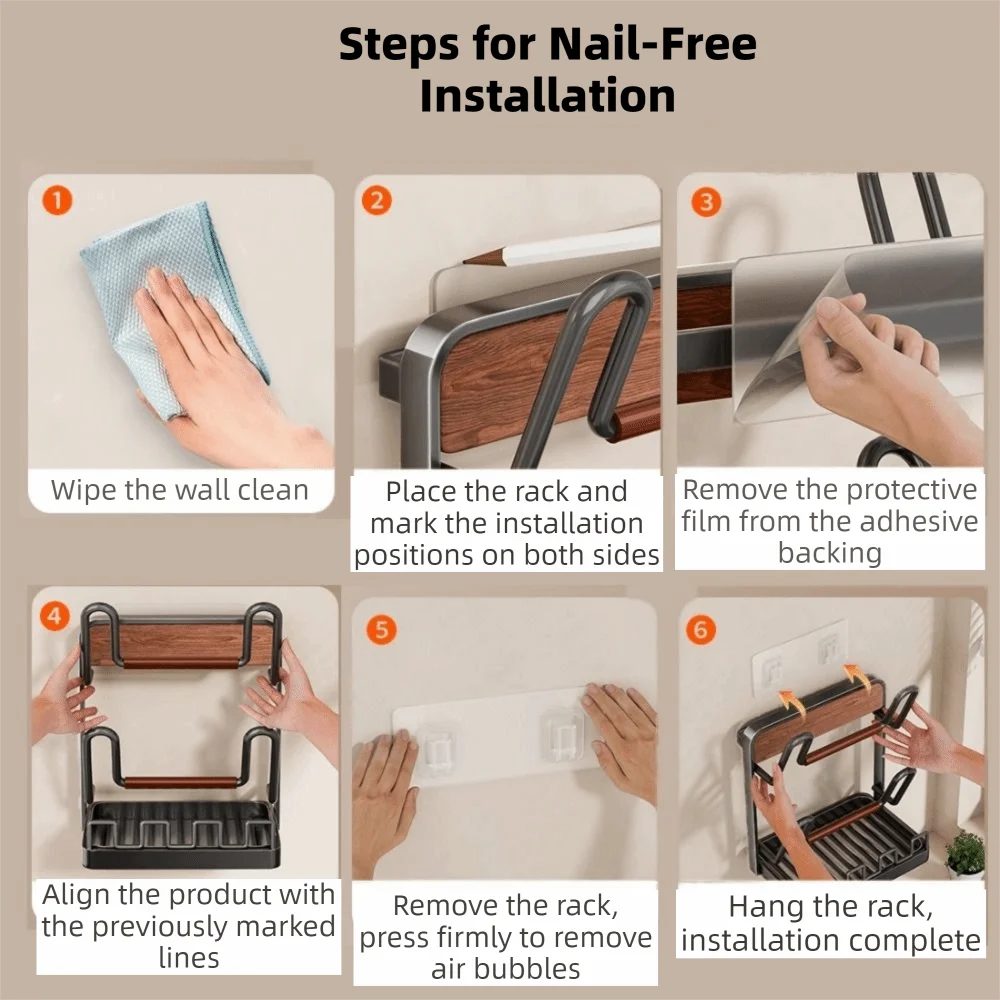 Steps for Nail-Free Installation

1
Wipe the wall clean

2
Place the rack and mark the installation positions on both sides

3
Remove the protective film from the adhesive backing

4
Align the product with the previously marked lines

5
Remove the rack, press firmly to remove air bubbles

6
Hang the rack, installation complete