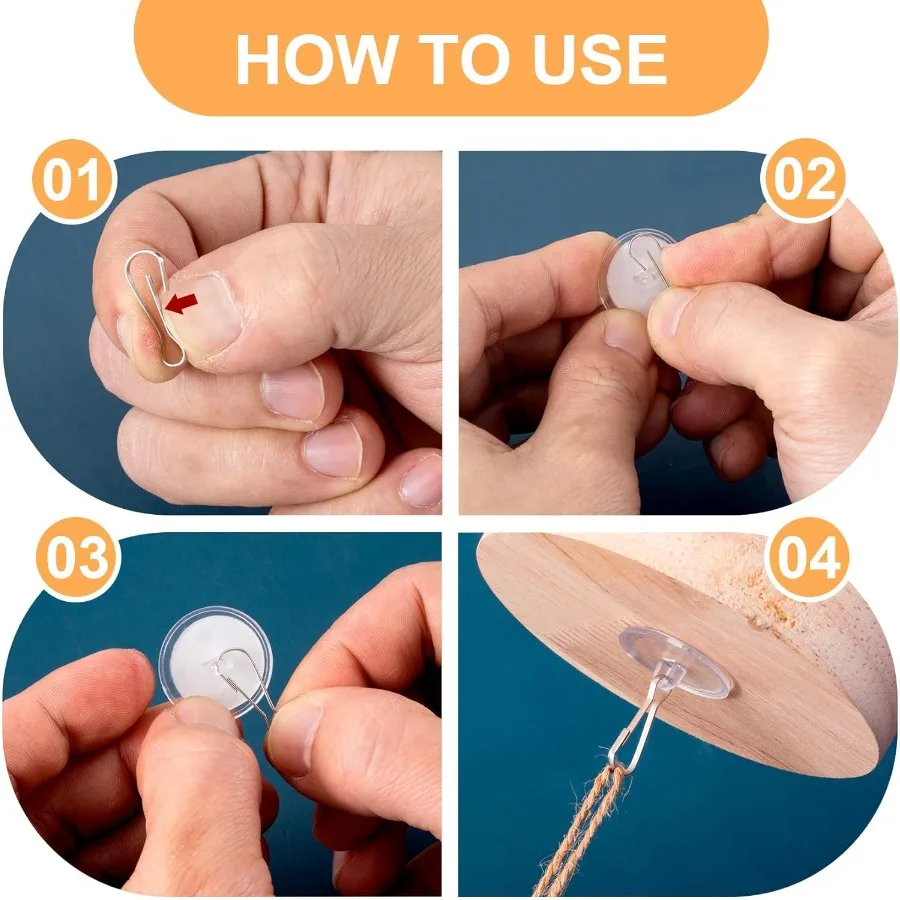 HOW TO USE

01

02

03

04