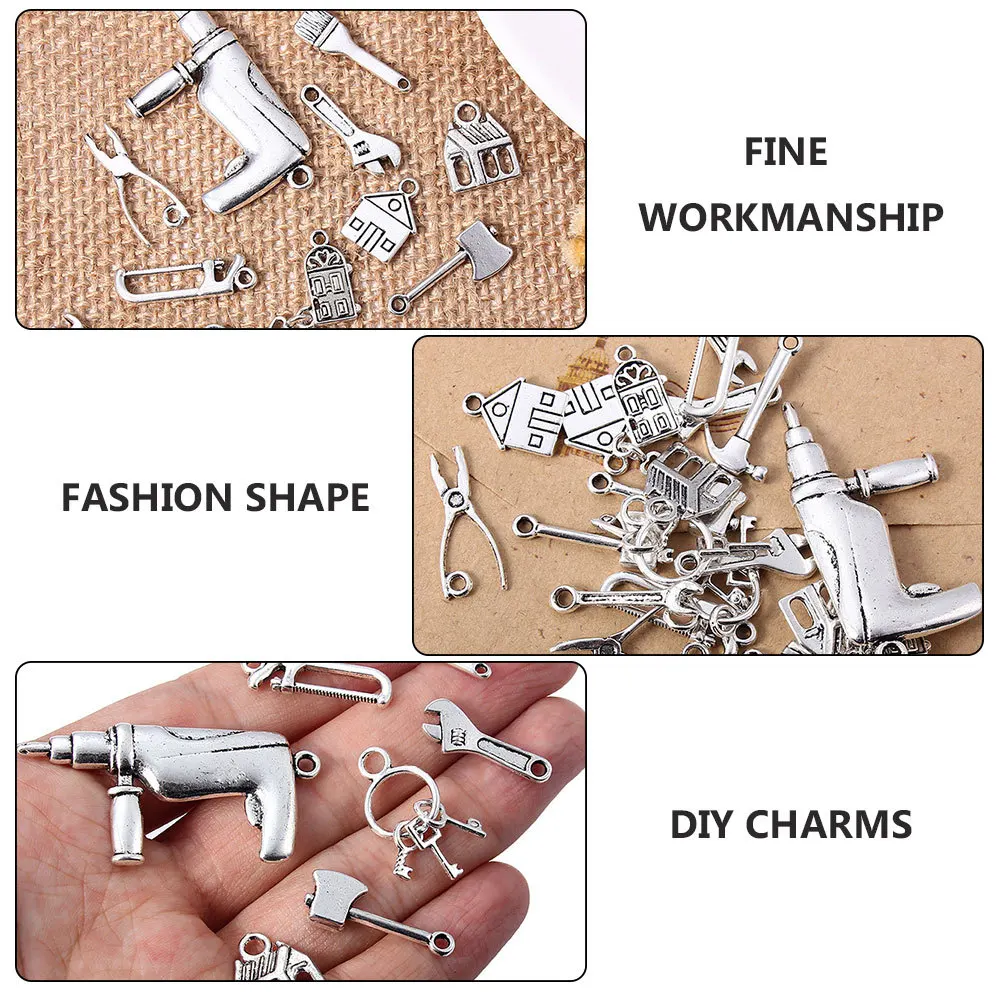 FINE WORKMANSHIP

FASHION SHAPE

DIY CHARMS