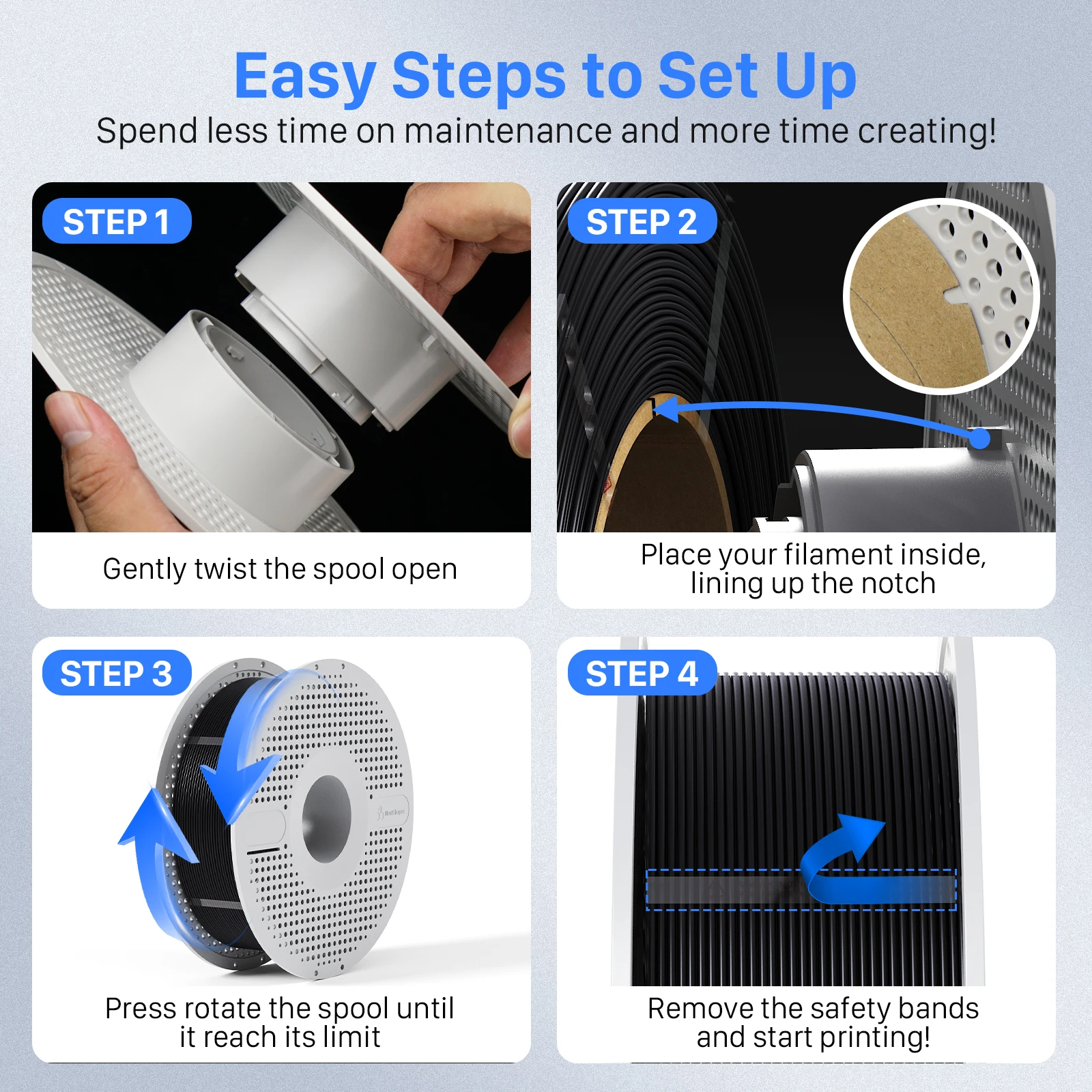 Easy Steps to Set Up
Spend less time on maintenance and more time creating!

STEP 1
Gently twist the spool open

STEP 2
Place your filament inside, lining up the notch

STEP 3
Press rotate the spool until it reach its limit

STEP 4
Remove the safety bands and start printing!