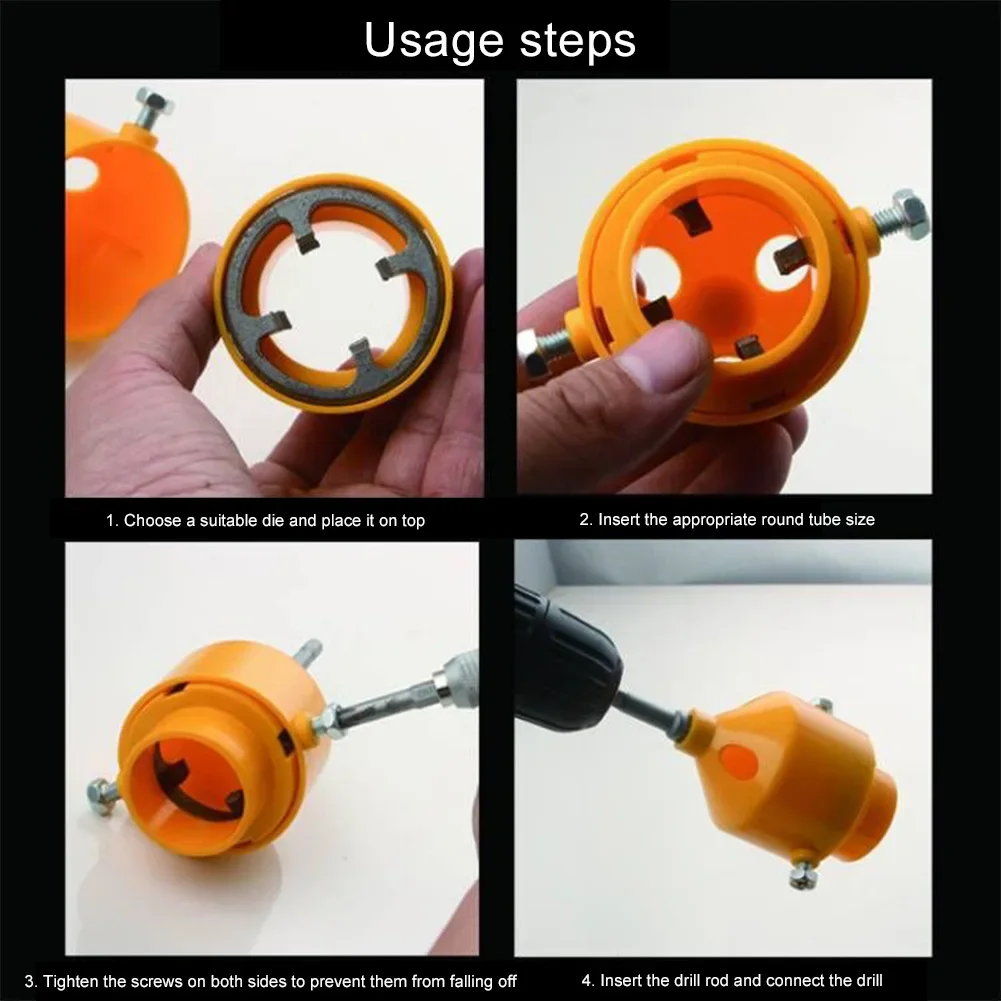 Usage steps

1. Choose a suitable die and place it on top

2. Insert the appropriate round tube size

3. Tighten the screws on both sides to prevent them from falling off

4. Insert the drill rod and connect the drill