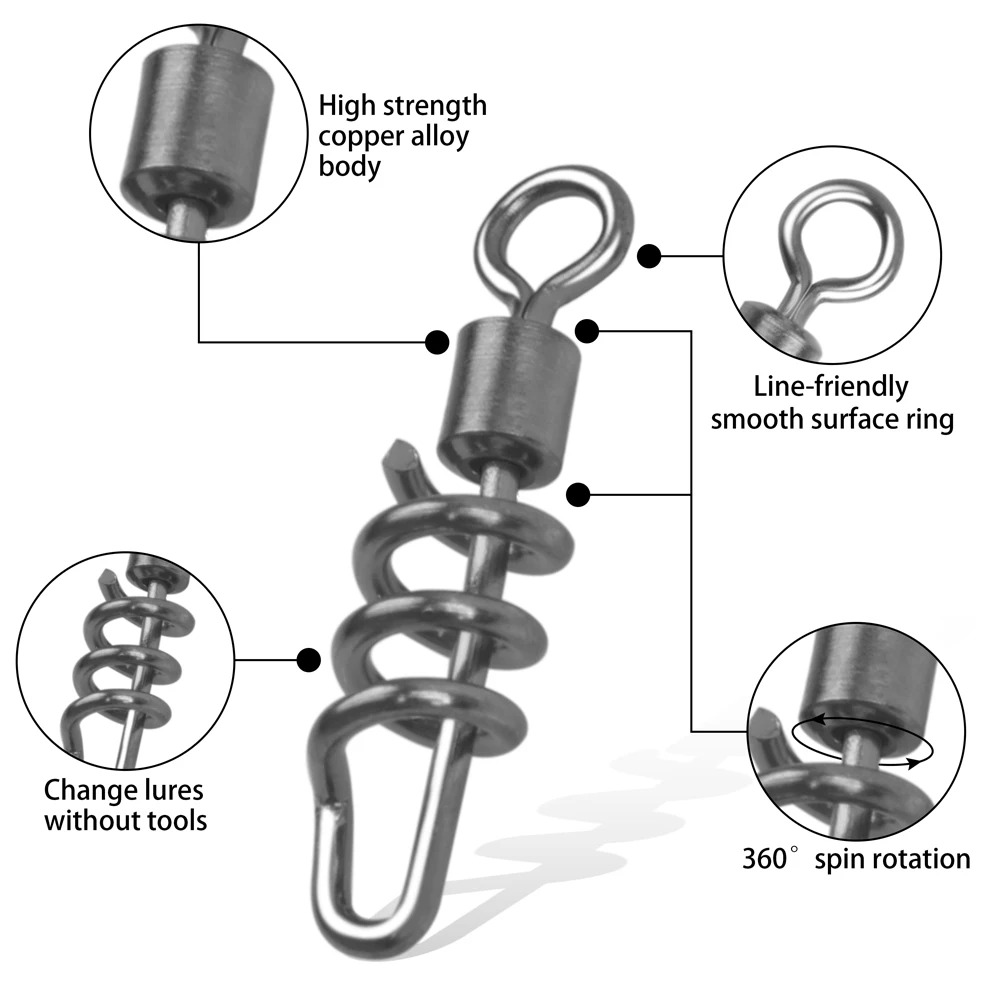 High strength copper alloy body

Line-friendly smooth surface ring

Change lures without tools

360° spin rotation