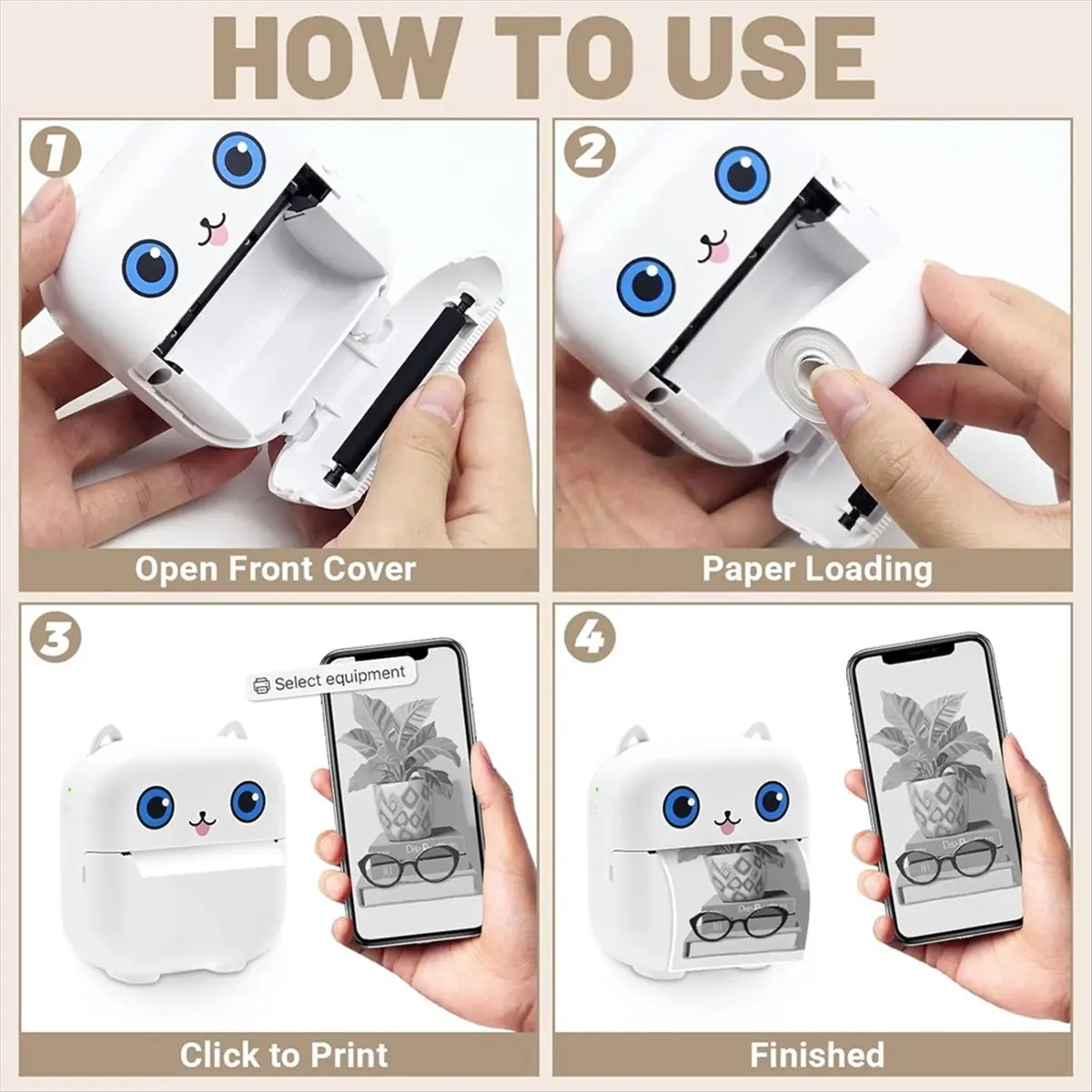 HOW TO USE

1

Open Front Cover

2

Paper Loading

3

Select equipment

Click to Print

4

Finished