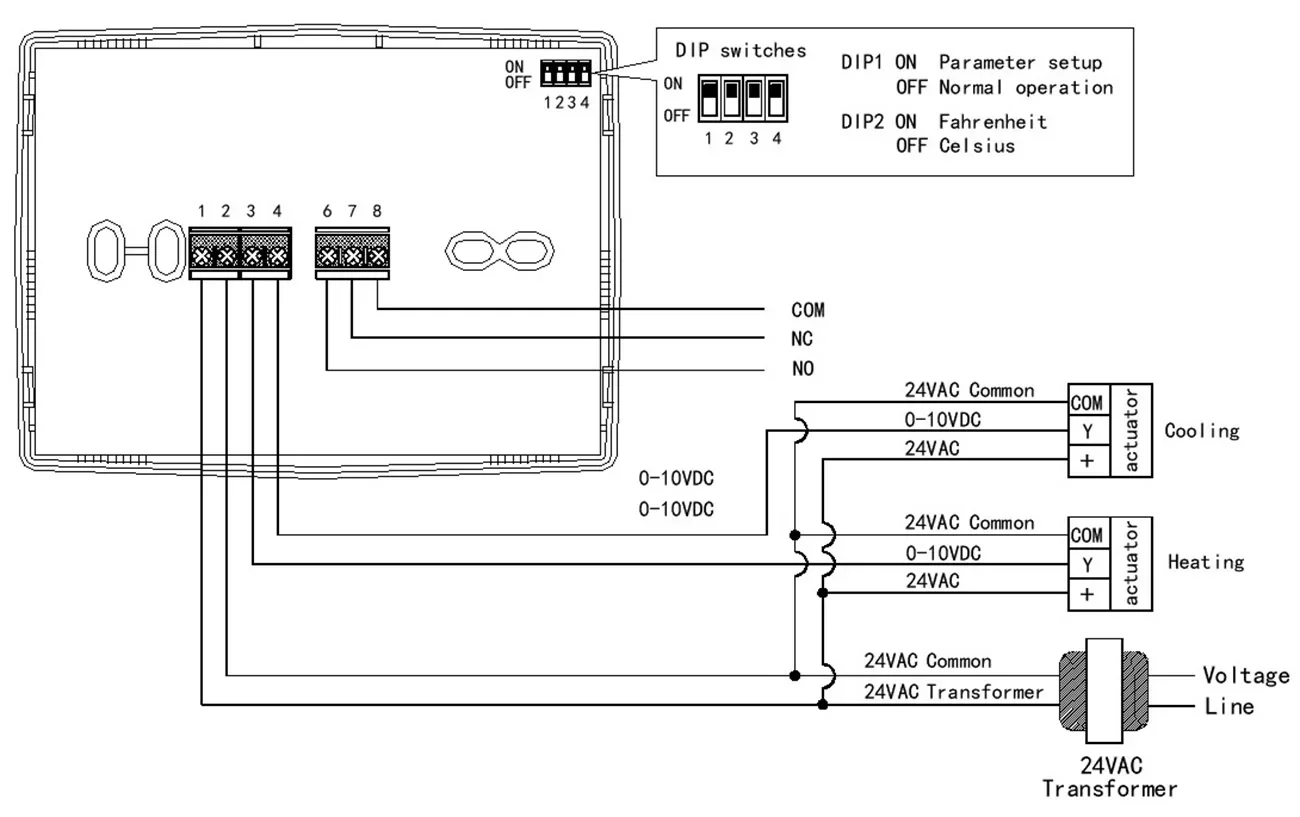 ON
OFF
1 2 3 4

DIP switches
ON
OFF
1 2 3 4

DIP1 ON Parameter setup
OFF Normal operation
DIP2 ON Fahrenheit
OFF Celsius

1 2 3 4
6 7 8

COM
NC
NO

24VAC Common
0-10VDC
24VAC
COM
Y
+
actuator
Cooling

0-10VDC
0-10VDC

24VAC Common
0-10VDC
24VAC
COM
Y
+
actuator
Heating

24VAC Common
24VAC Transformer
Voltage
Line
24VAC
Transformer