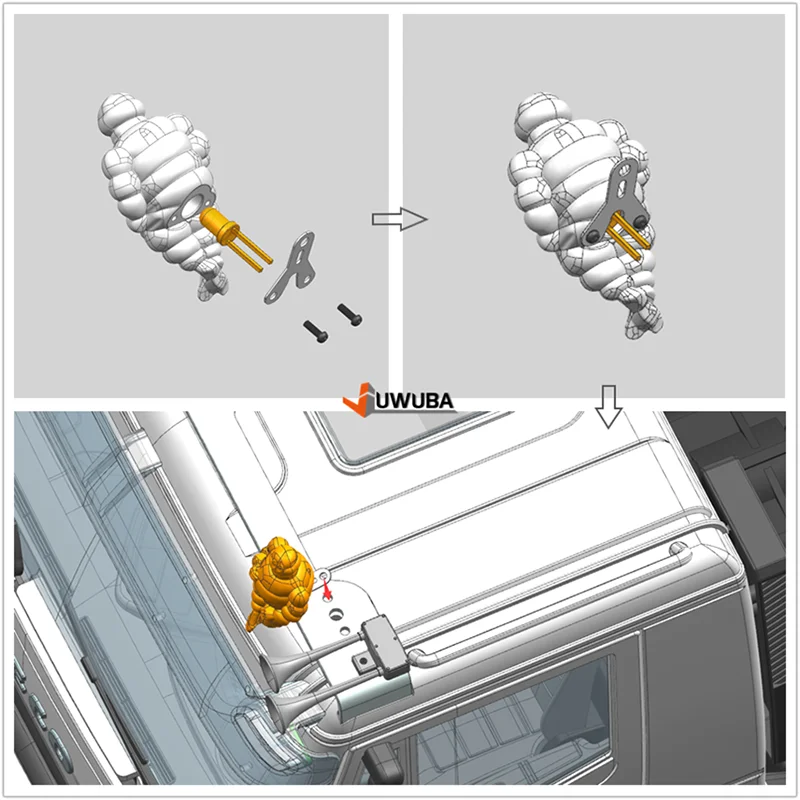 UWUBA