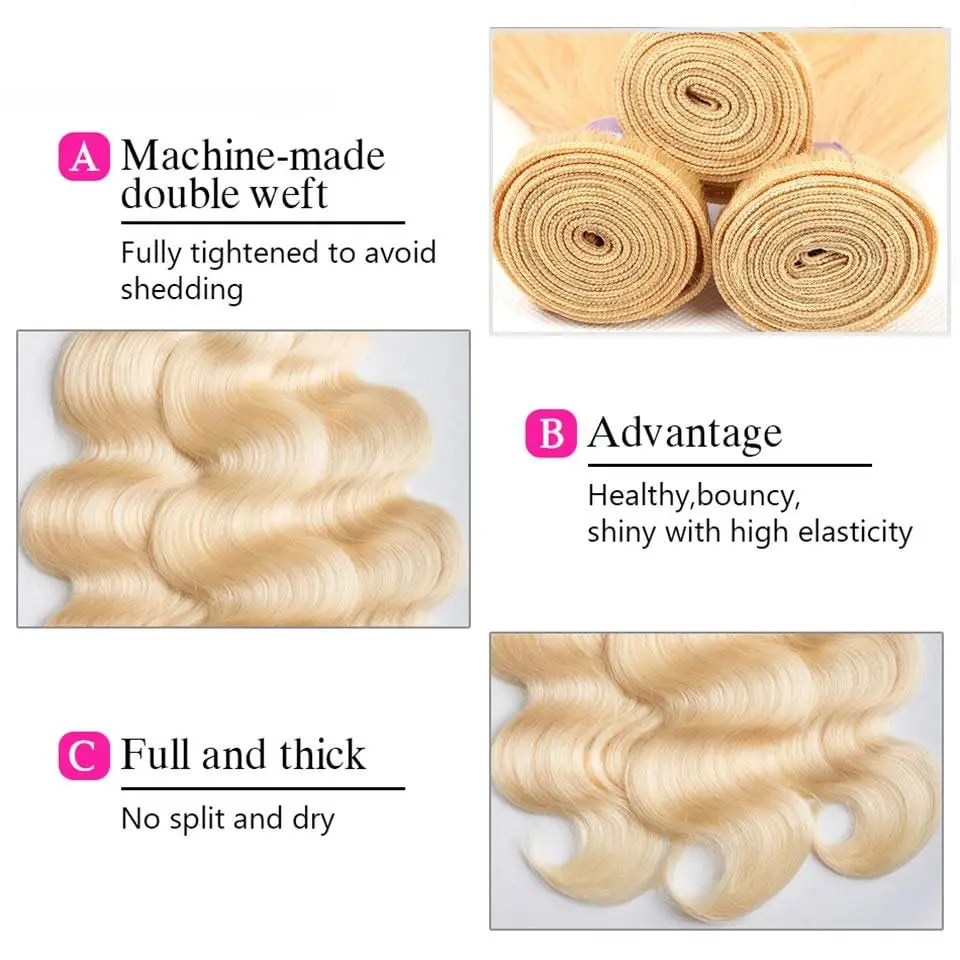 A Machine-made double weft

Fully tightened to avoid shedding

B Advantage

Healthy,bouncy, shiny with high elasticity

C Full and thick

No split and dry