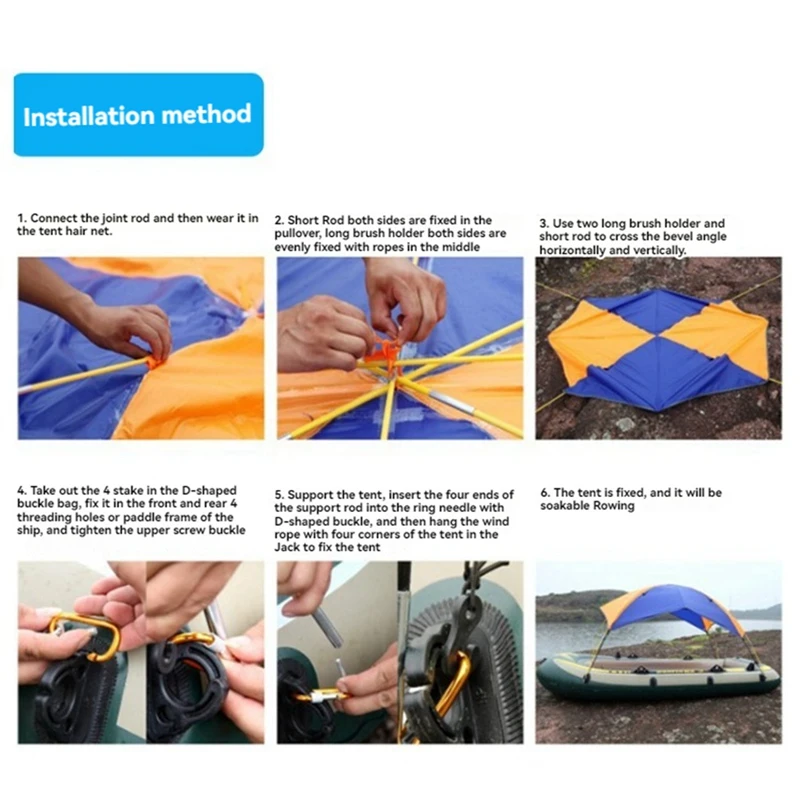 Installation method

1. Connect the joint rod and then wear it in the tent hair net.

2. Short Rod both sides are fixed in the pullover, long brush holder both sides are evenly fixed with ropes in the middle

3. Use two long brush holder and short rod to cross the bevel angle horizontally and vertically.

4. Take out the 4 stake in the D-shaped buckle bag, fix it in the front and rear 4 threading holes or paddle frame of the ship, and tighten the upper screw buckle

5. Support the tent, insert the four ends of the support rod into the ring needle with D-shaped buckle, and then hang the wind rope with four corners of the tent in the Jack to fix the tent

6. The tent is fixed, and it will be soakable Rowing