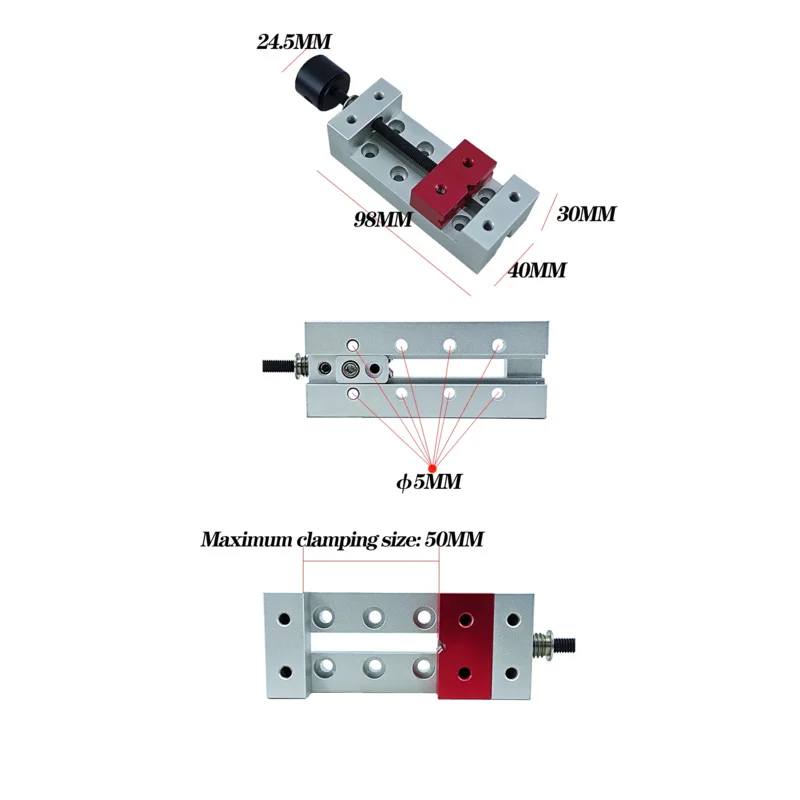 24.5MM

98MM

30MM

40MM

$\phi$5MM

Maximum clamping size: 50MM