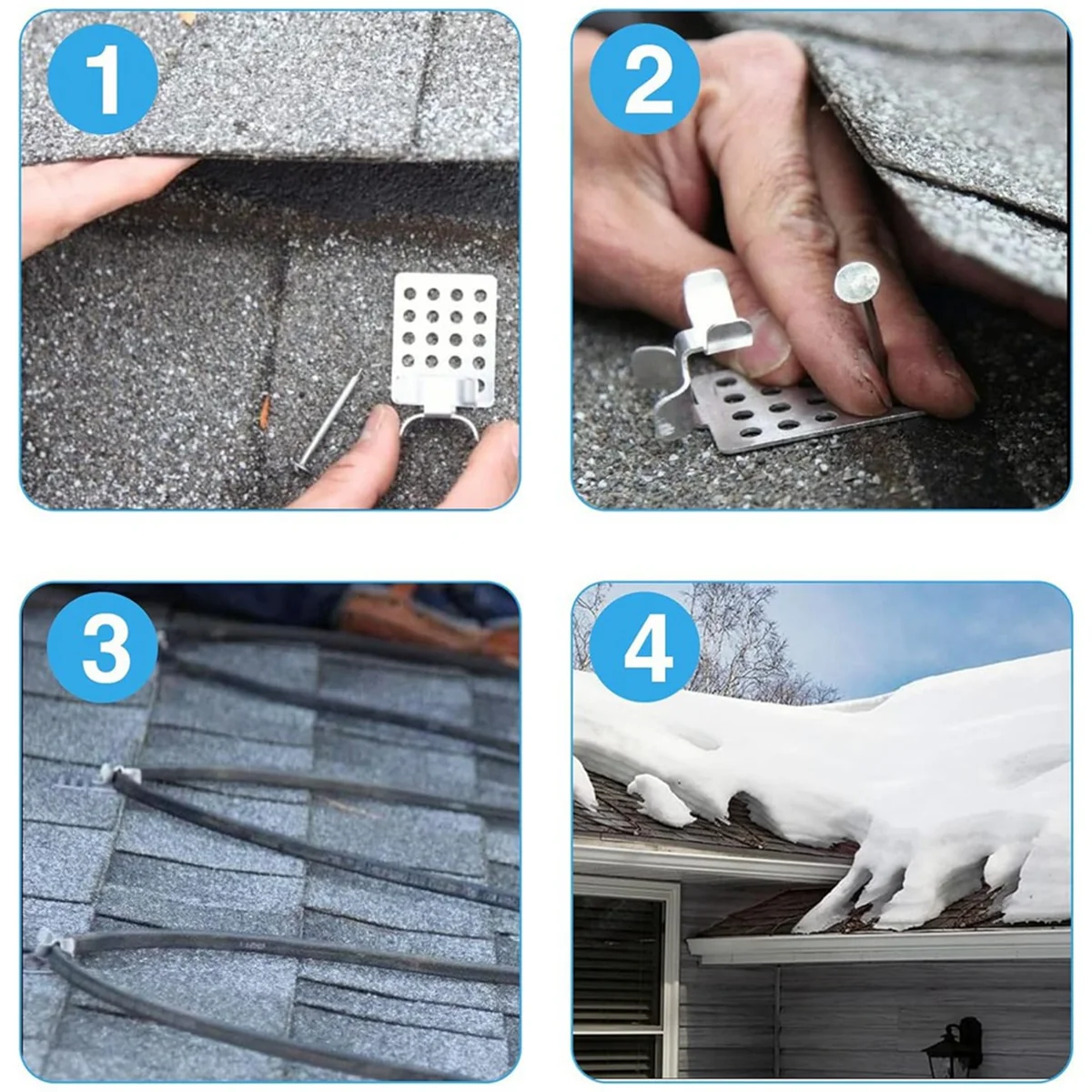 1

2

3

4