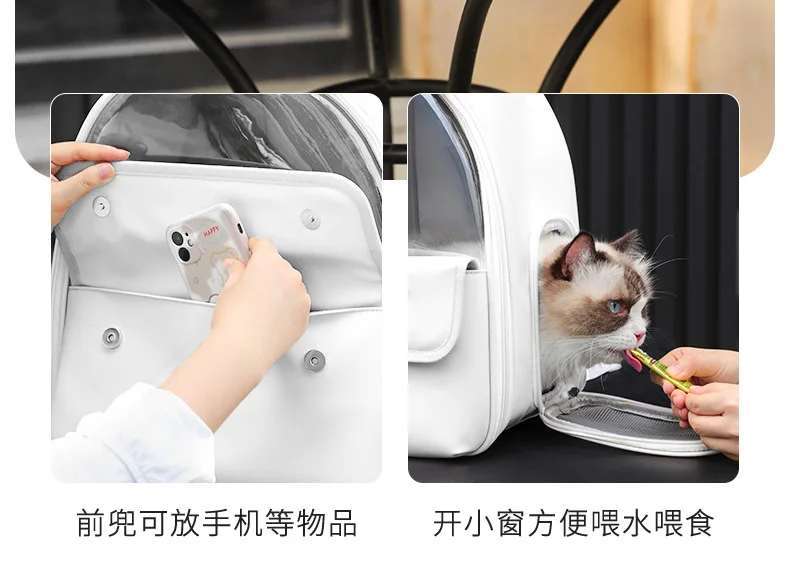 HAPPY

前兜可放手机等物品

开小窗方便喂水喂食