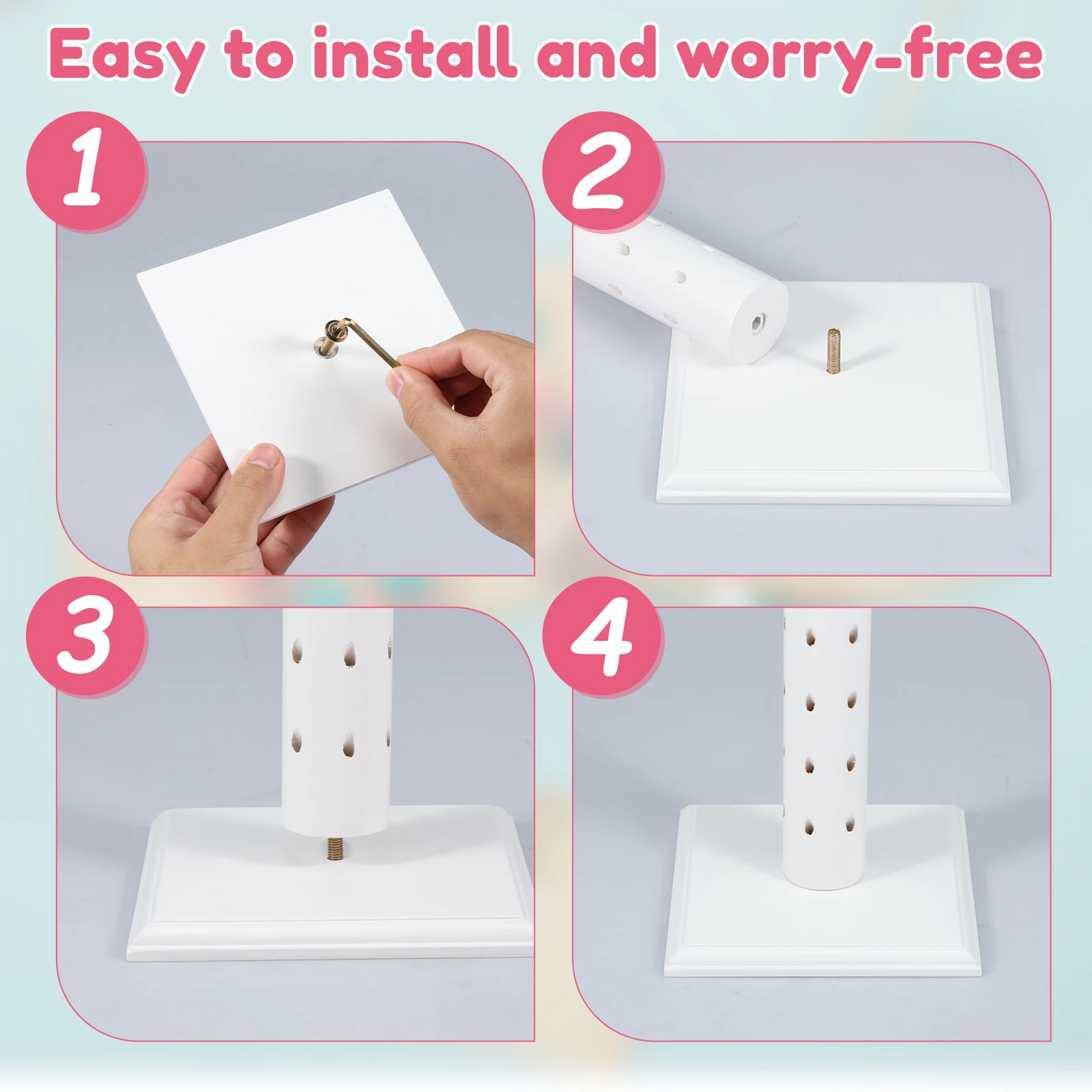 Easy to install and worry-free

1

2

3

4