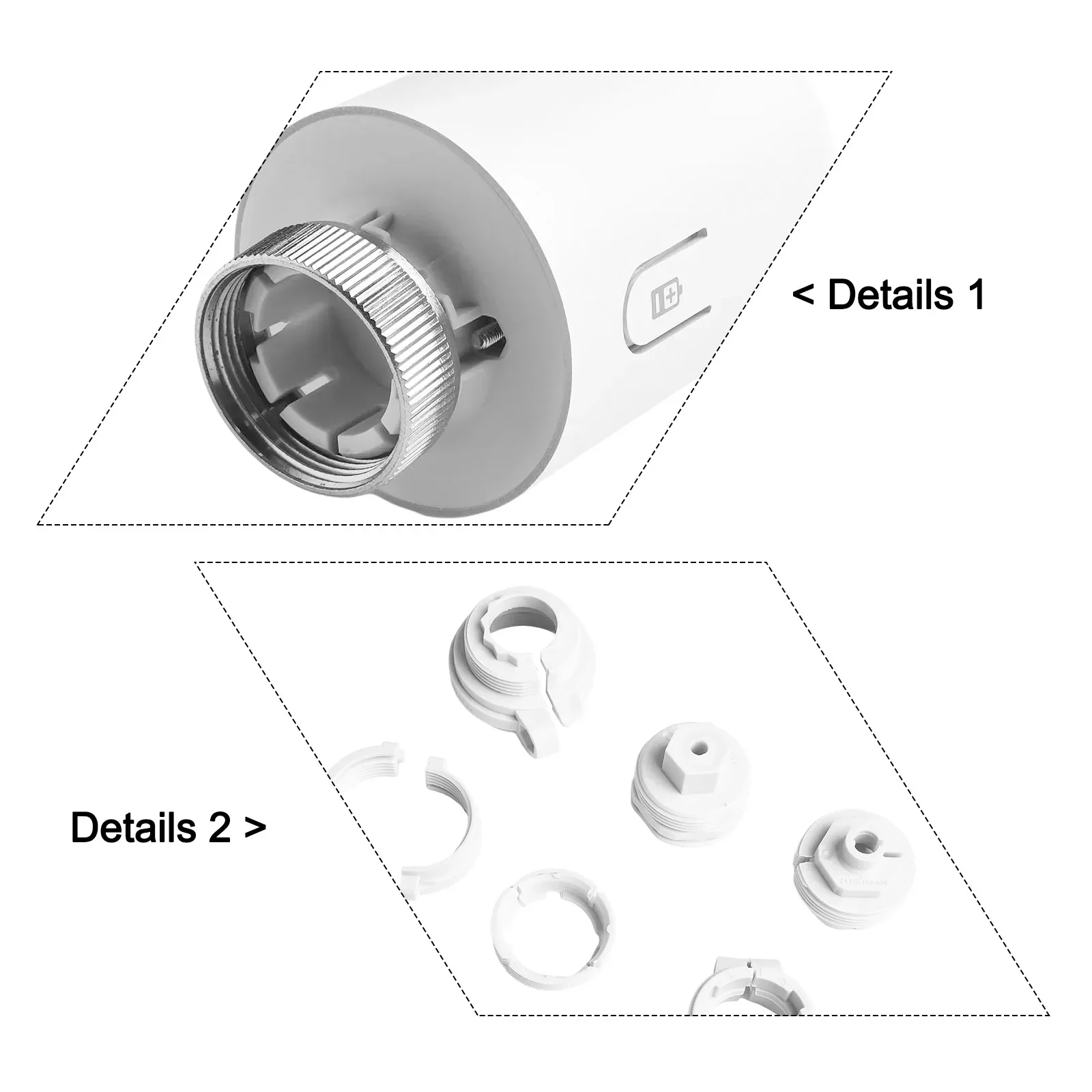 < Details 1

Details 2 >