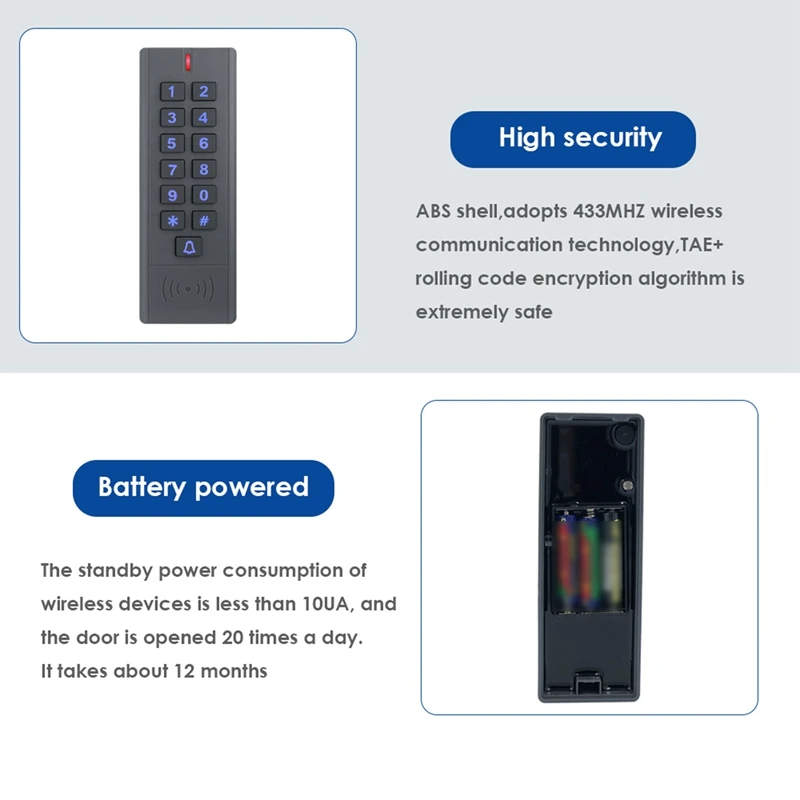 1 2
3 4
5 6
7 8
9 0
* #

High security

ABS shell,adopts 433MHZ wireless communication technology,TAE+ rolling code encryption algorithm is extremely safe

Battery powered

The standby power consumption of wireless devices is less than 10UA, and the door is opened 20 times a day.
It takes about 12 months