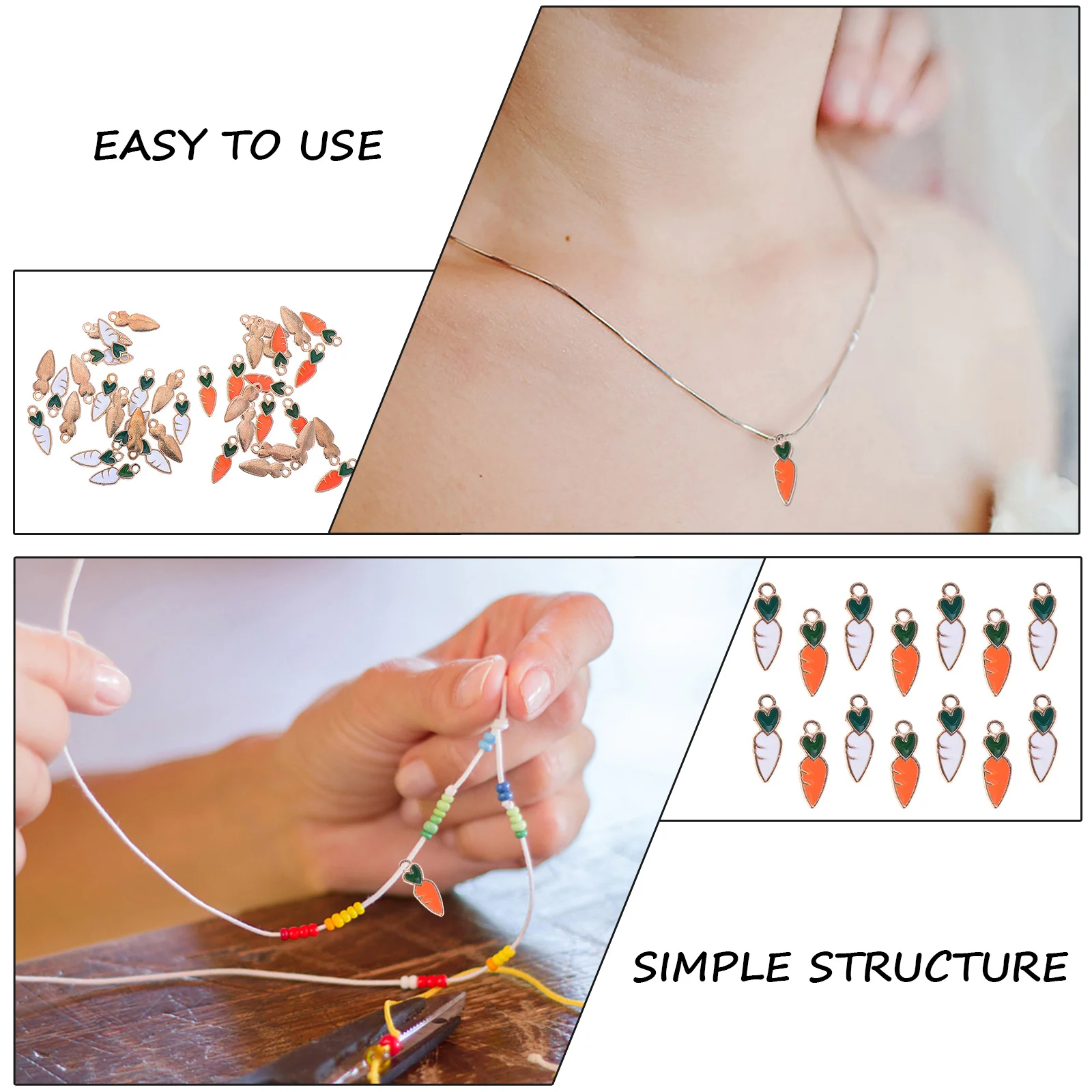 EASY TO USE

SIMPLE STRUCTURE