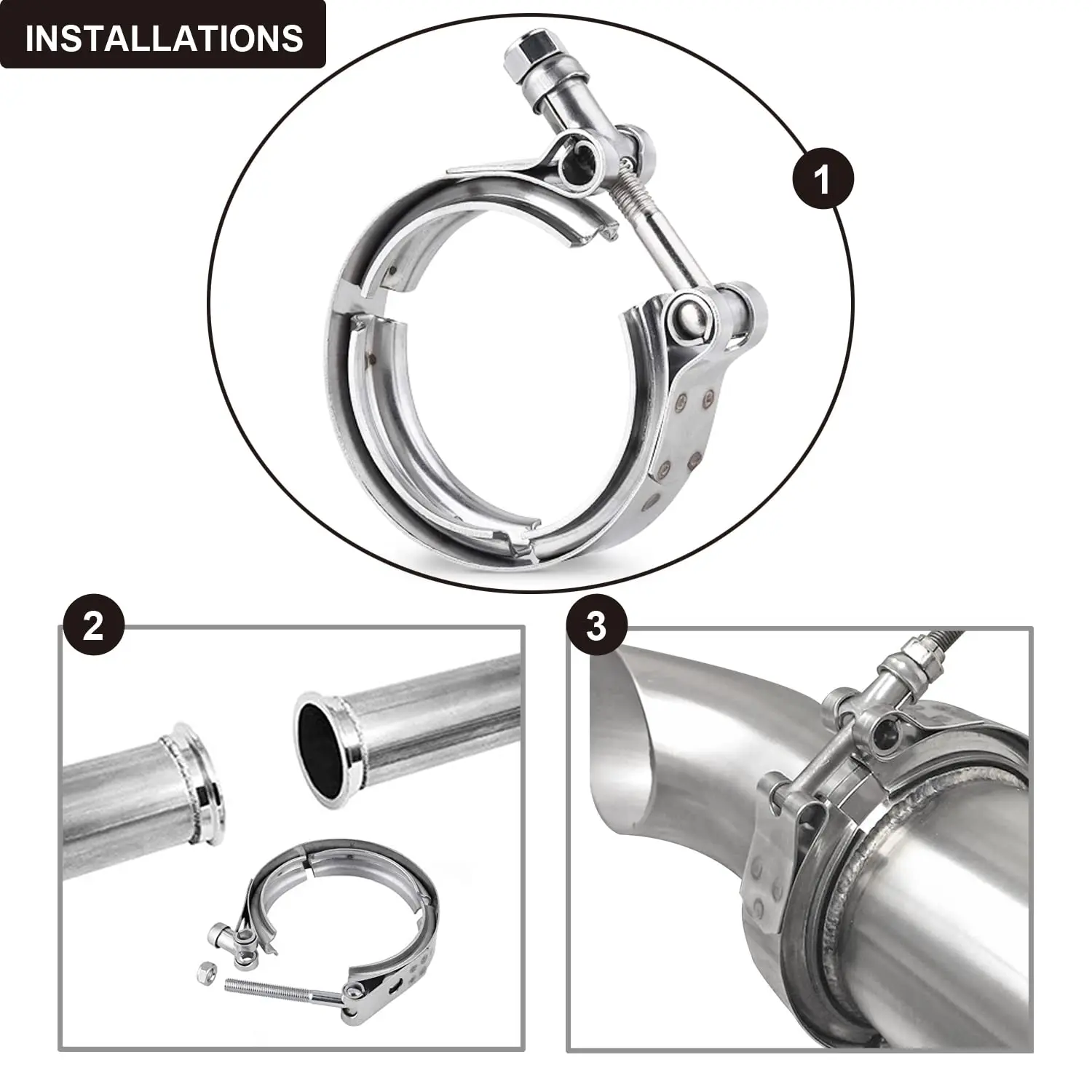 INSTALLATIONS

1

2

3