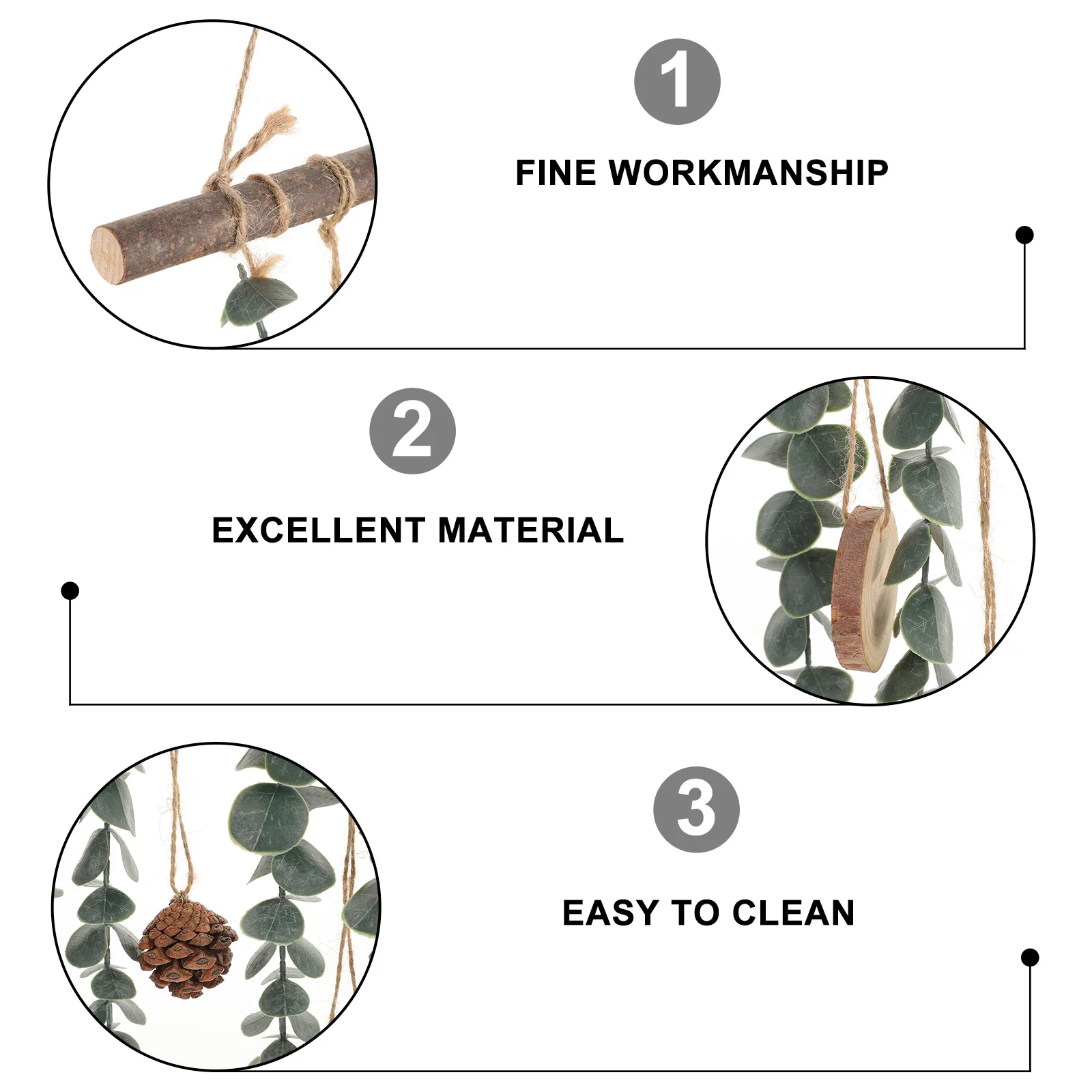 1

FINE WORKMANSHIP

2

EXCELLENT MATERIAL

3

EASY TO CLEAN