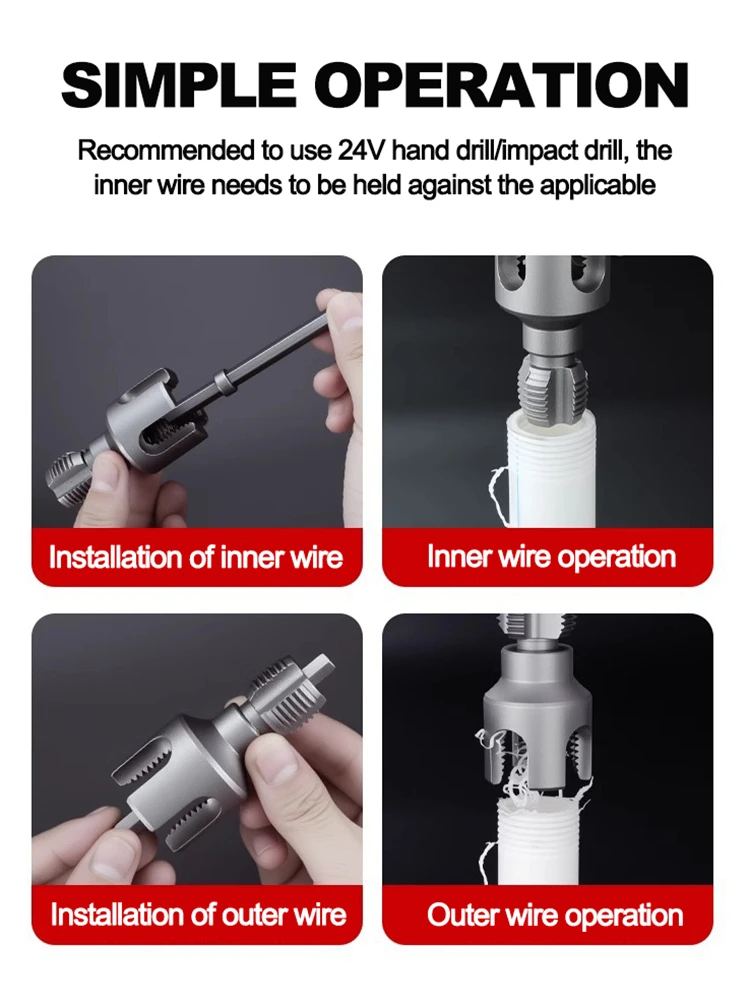 SIMPLE OPERATION

Recommended to use 24V hand drill/impact drill, the inner wire needs to be held against the applicable

Installation of inner wire

Inner wire operation

Installation of outer wire

Outer wire operation