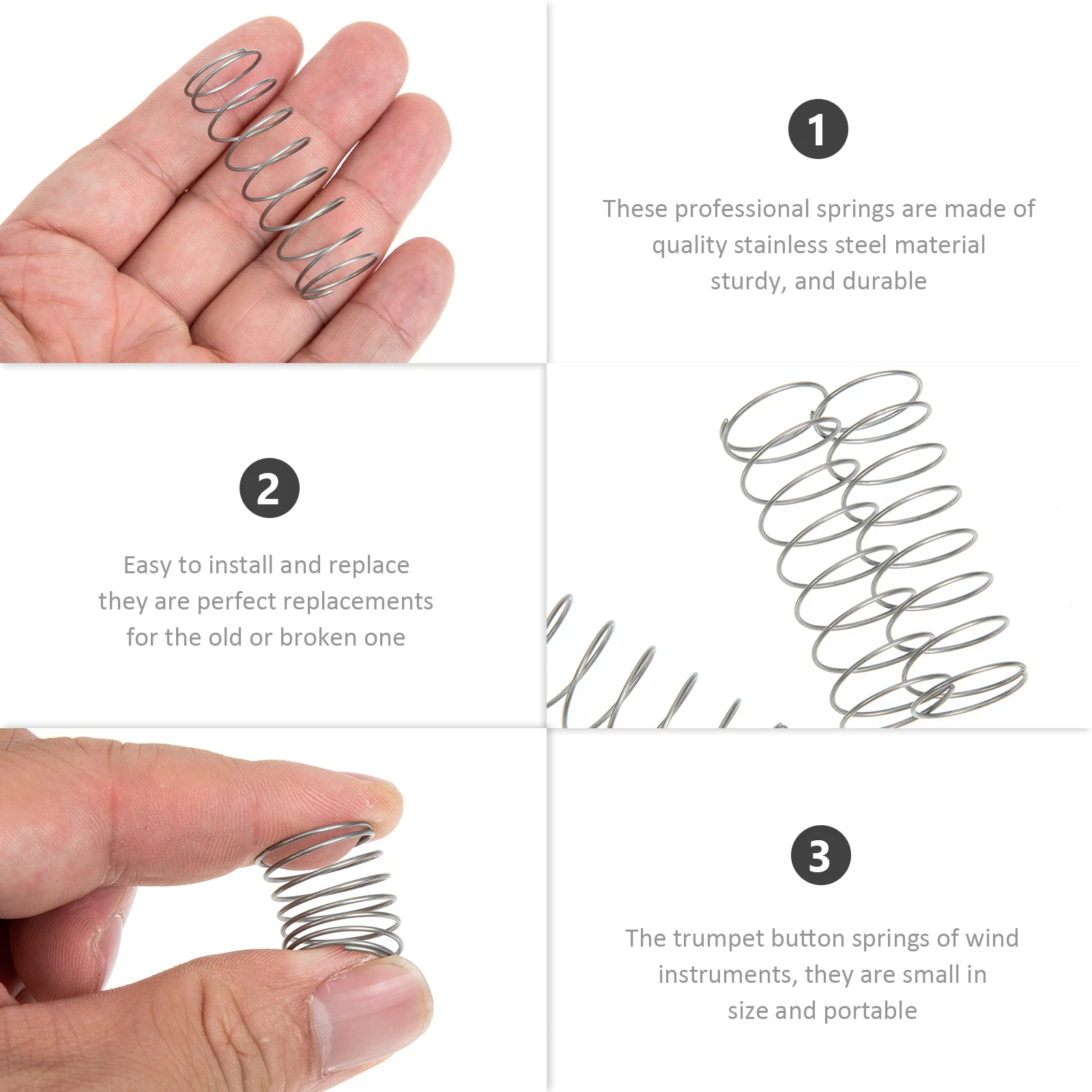 1

These professional springs are made of quality stainless steel material sturdy, and durable

2

Easy to install and replace they are perfect replacements for the old or broken one

3

The trumpet button springs of wind instruments, they are small in size and portable