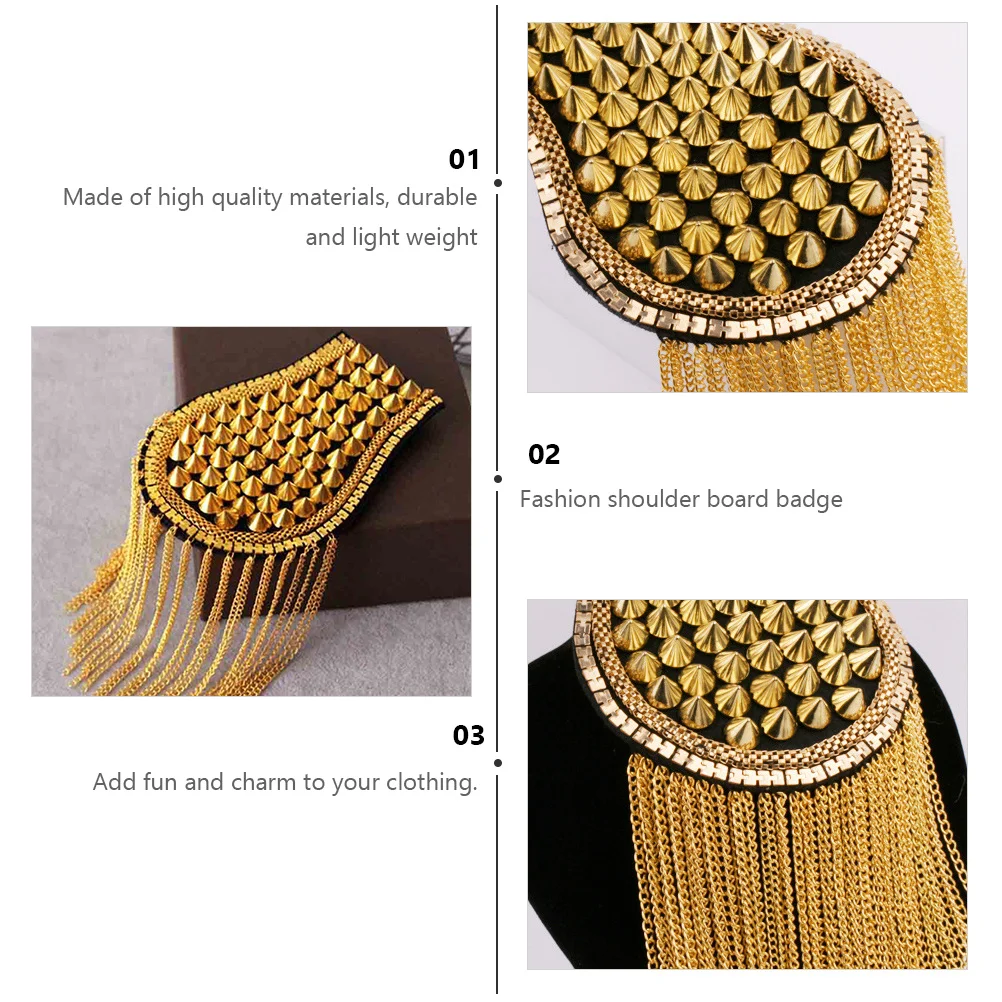 01
Made of high quality materials, durable and light weight

02
Fashion shoulder board badge

03
Add fun and charm to your clothing.