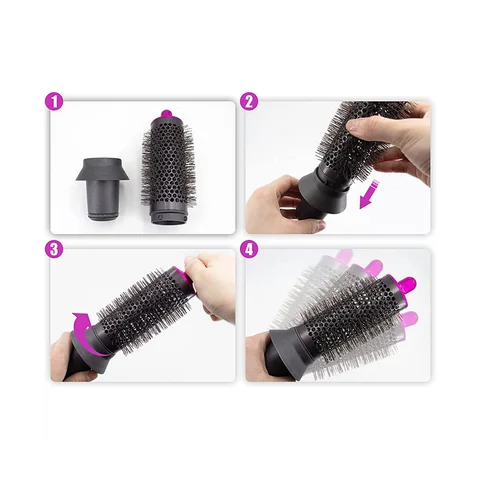 1

2

3

4