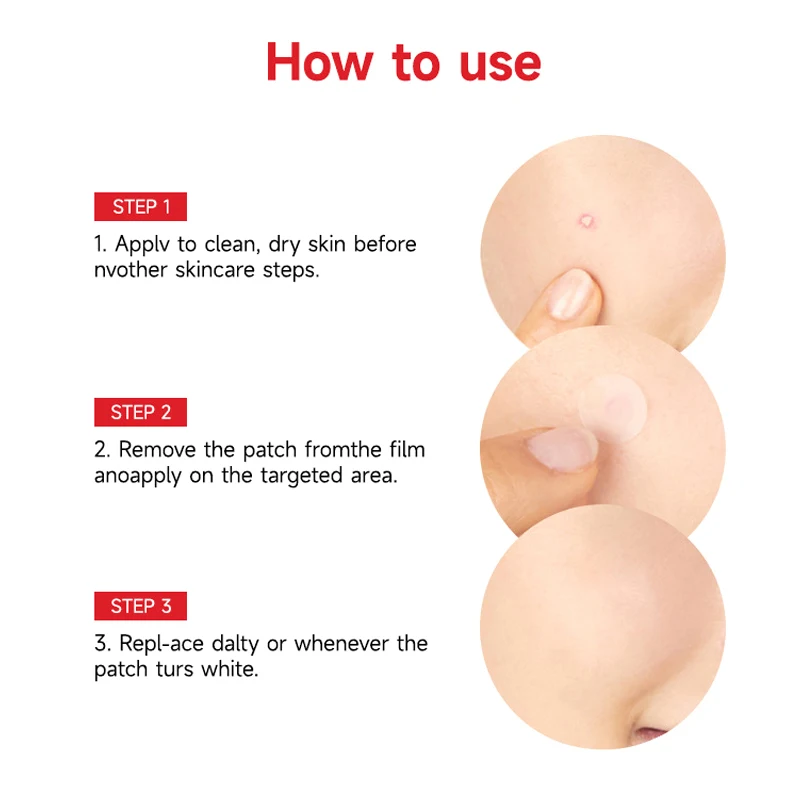 How to use

STEP 1

1. Applv to clean, dry skin before nvother skincare steps.

STEP 2

2. Remove the patch fromthe film anoapply on the targeted area.

STEP 3

3. Repl-ace dalty or whenever the patch turs white.