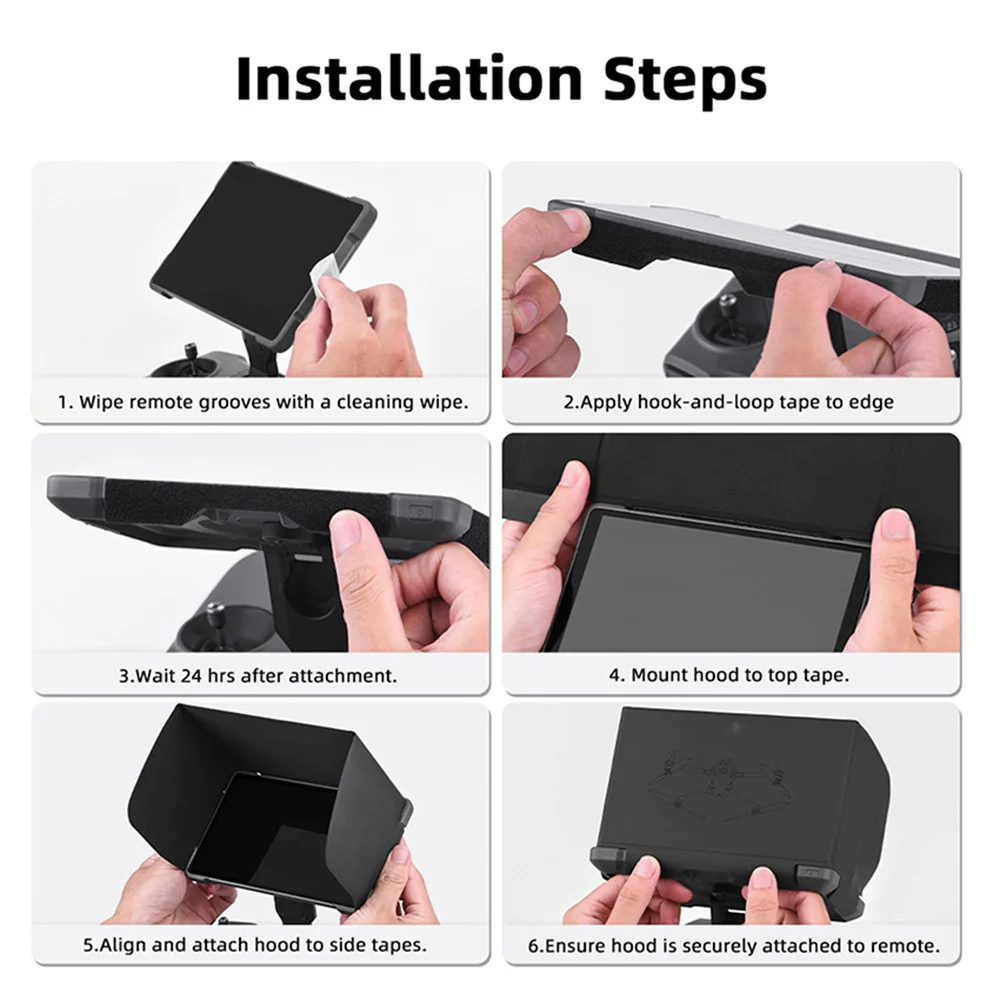 Installation Steps

1. Wipe remote grooves with a cleaning wipe.

2.Apply hook-and-loop tape to edge

3.Wait 24 hrs after attachment.

4. Mount hood to top tape.

5.Align and attach hood to side tapes.

6.Ensure hood is securely attached to remote.