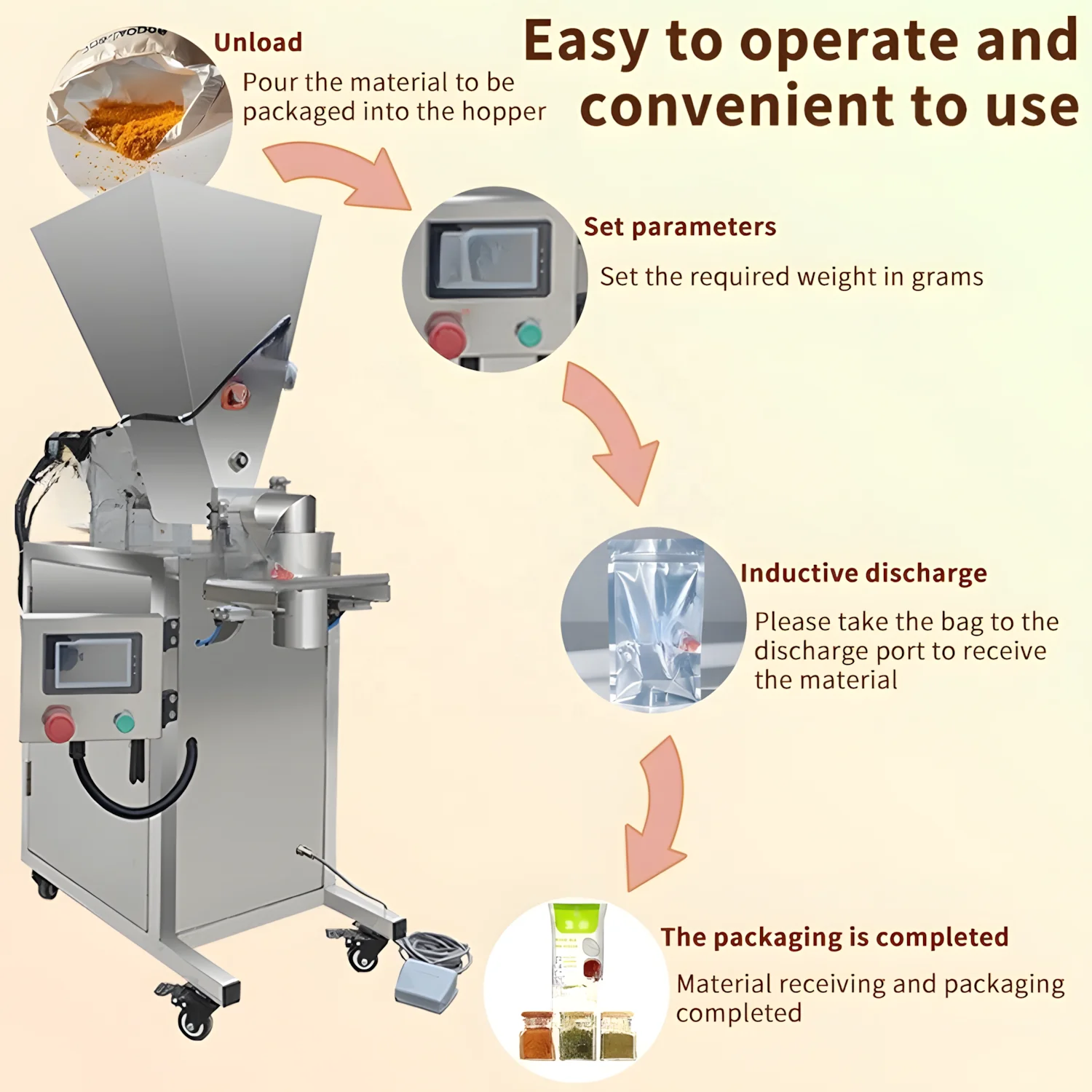 Easy to operate and convenient to use

Unload

Pour the material to be packaged into the hopper

Set parameters

Set the required weight in grams

Inductive discharge

Please take the bag to the discharge port to receive the material

The packaging is completed

Material receiving and packaging completed