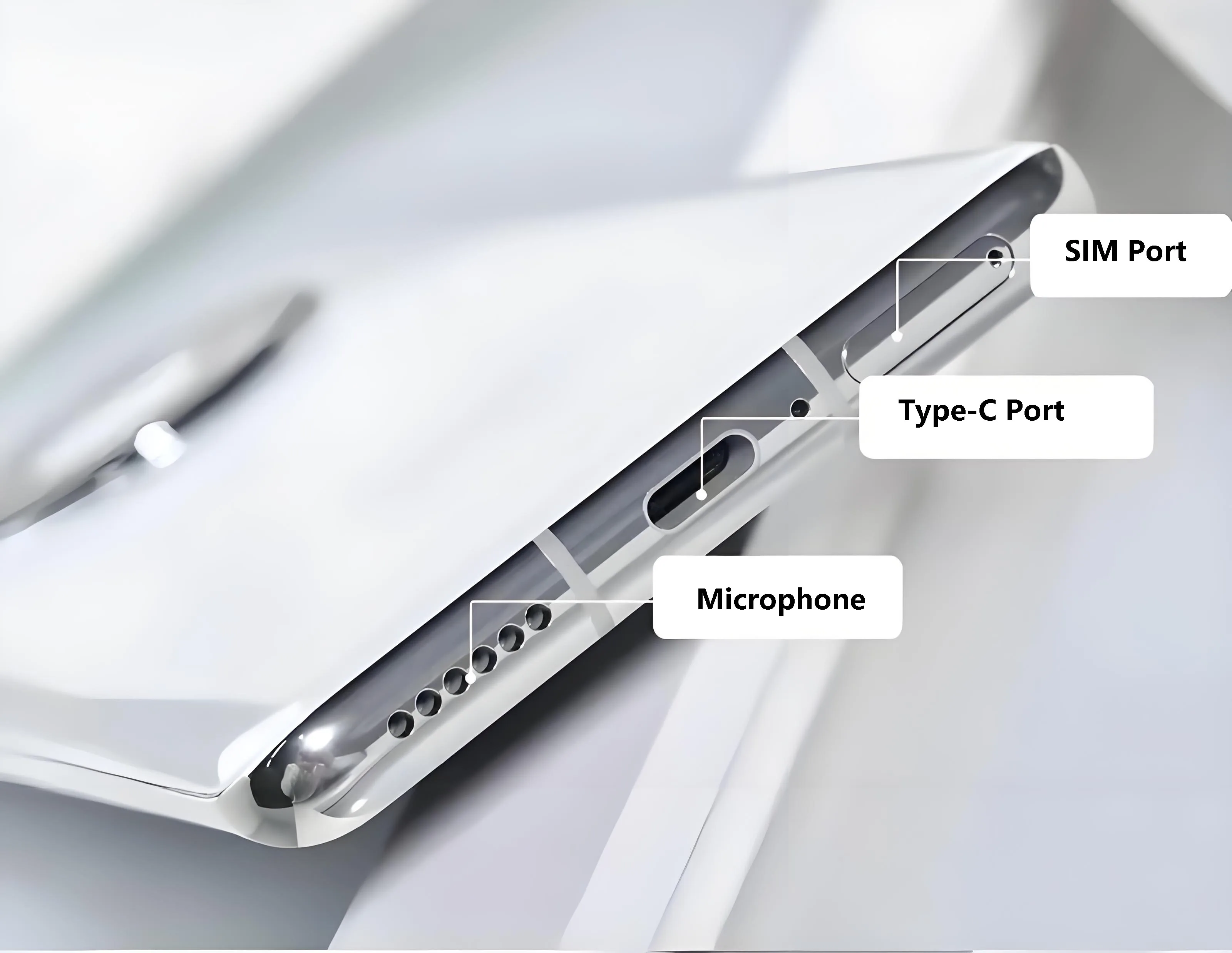 SIM Port

Type-C Port

Microphone