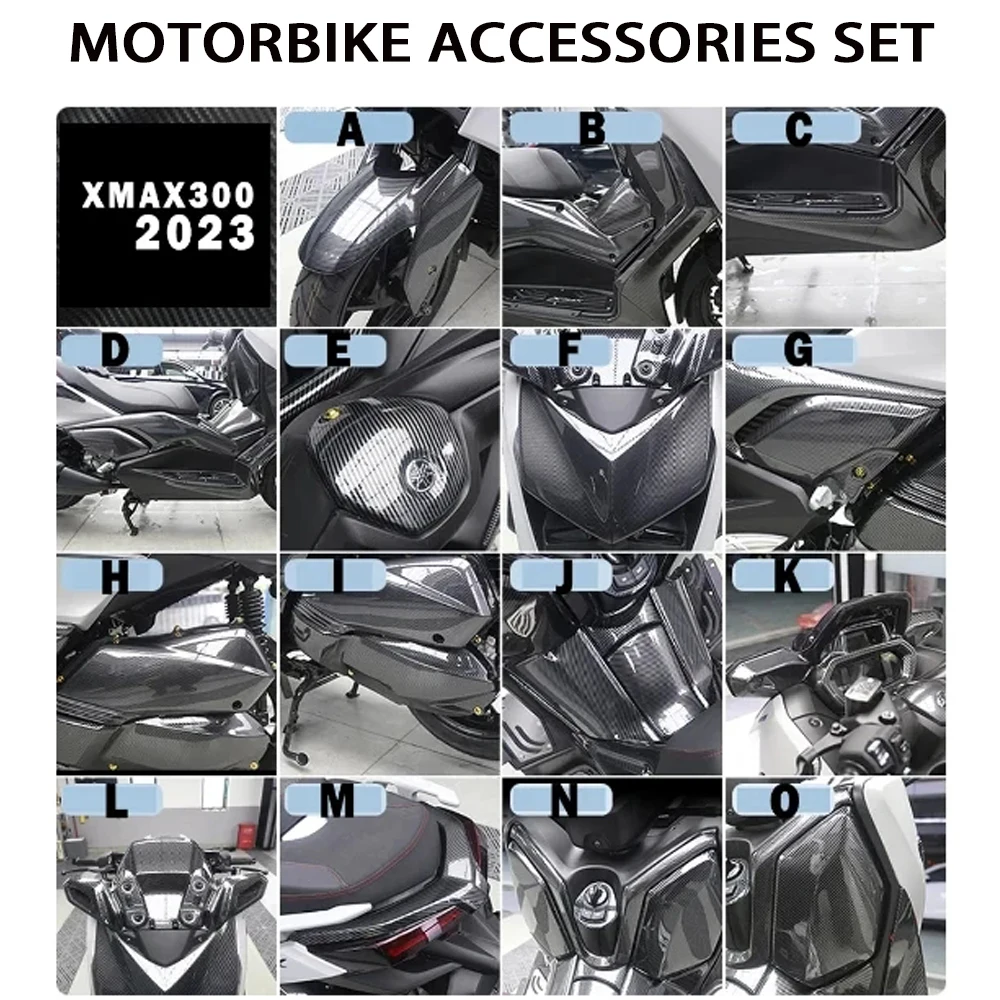 MOTORBIKE ACCESSORIES SET

XMAX300
2023

A

B

C

D

E

F

G

H

I

J

K

L

M

N

O