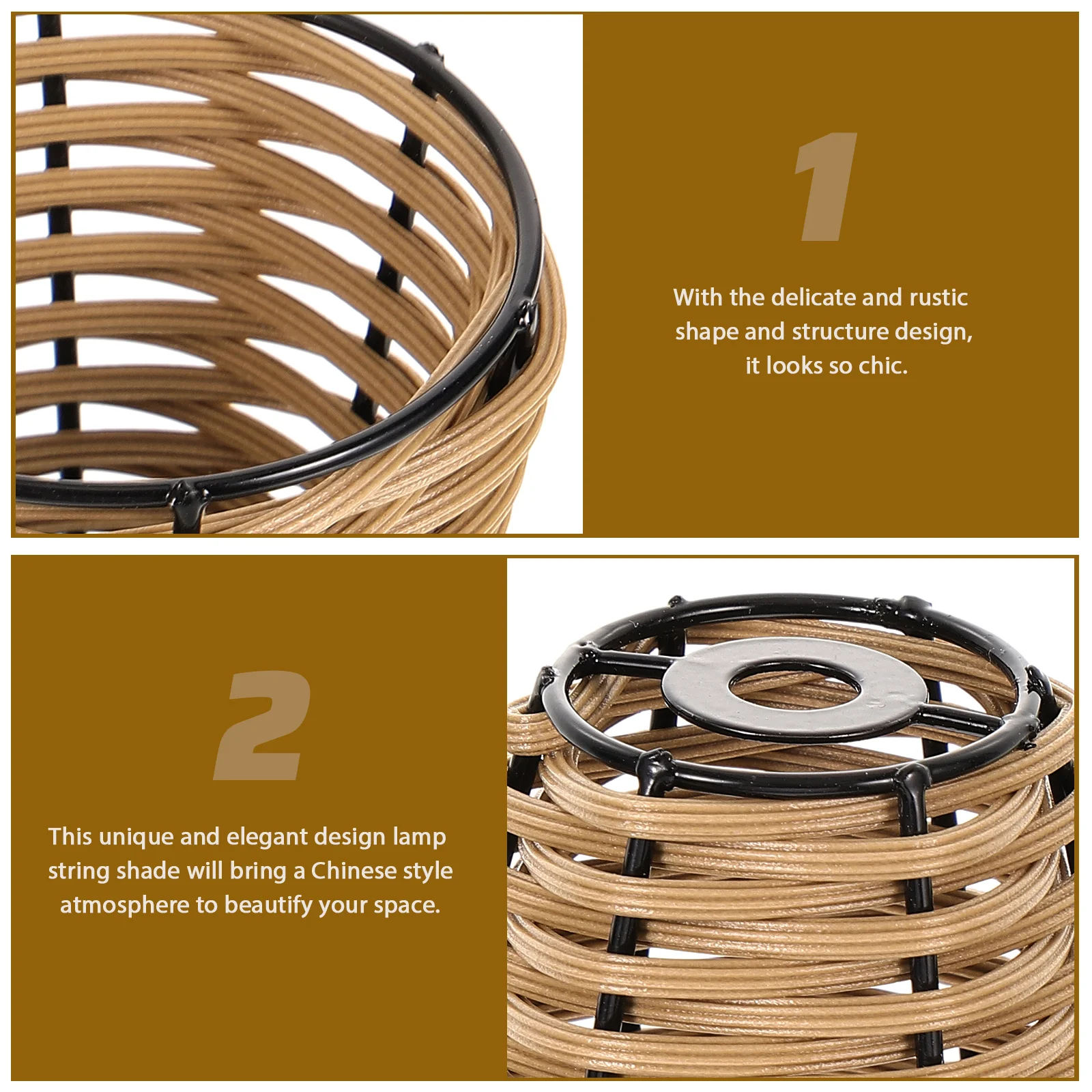 1

With the delicate and rustic shape and structure design, it looks so chic.

2

This unique and elegant design lamp string shade will bring a Chinese style atmosphere to beautify your space.