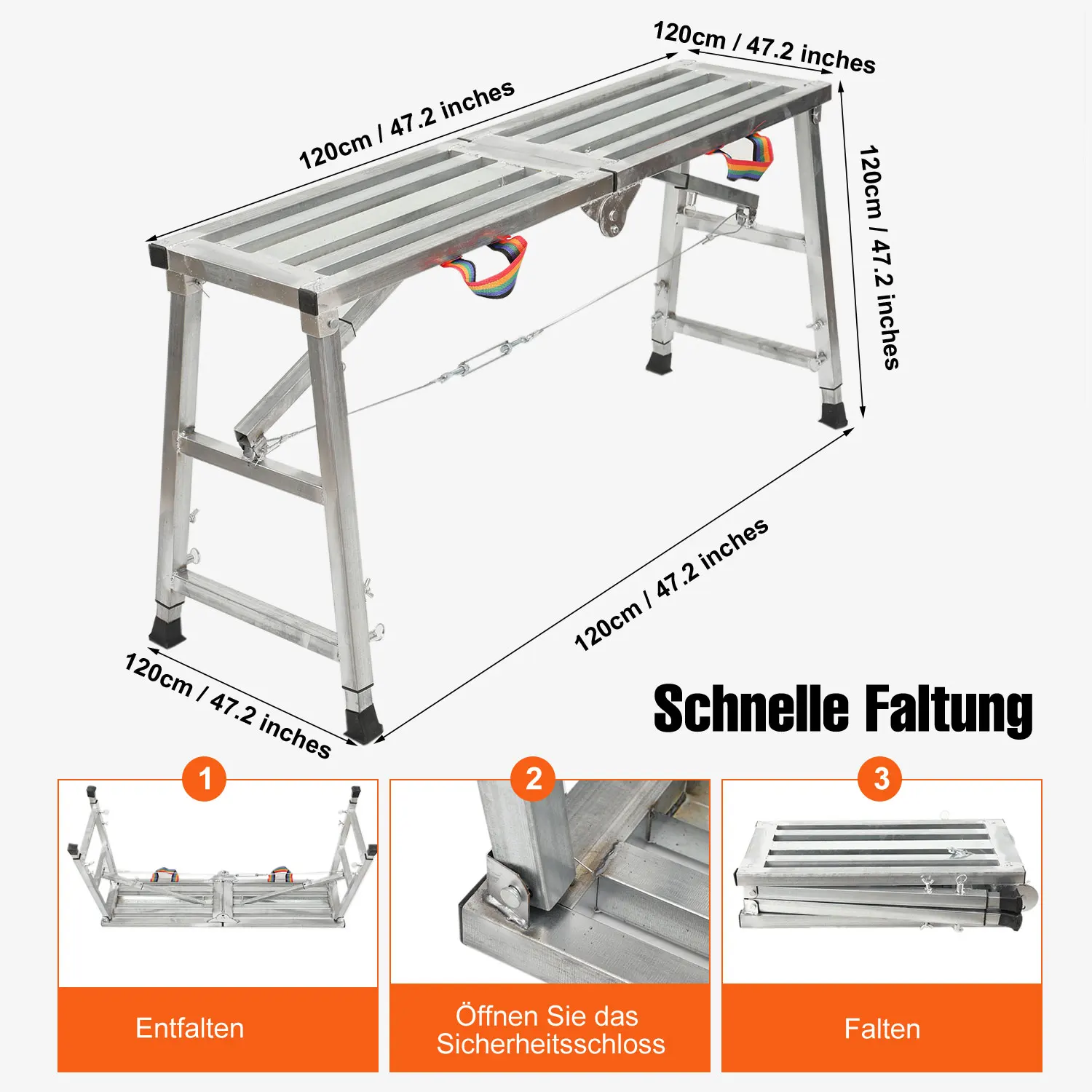 120cm / 47.2 inches

120cm / 47.2 inches

120cm / 47.2 inches

120cm / 47.2 inches

120cm / 47.2 inches

Schnelle Faltung

1

Entfalten

2

Öffnen Sie das Sicherheitsschloss

3

Falten